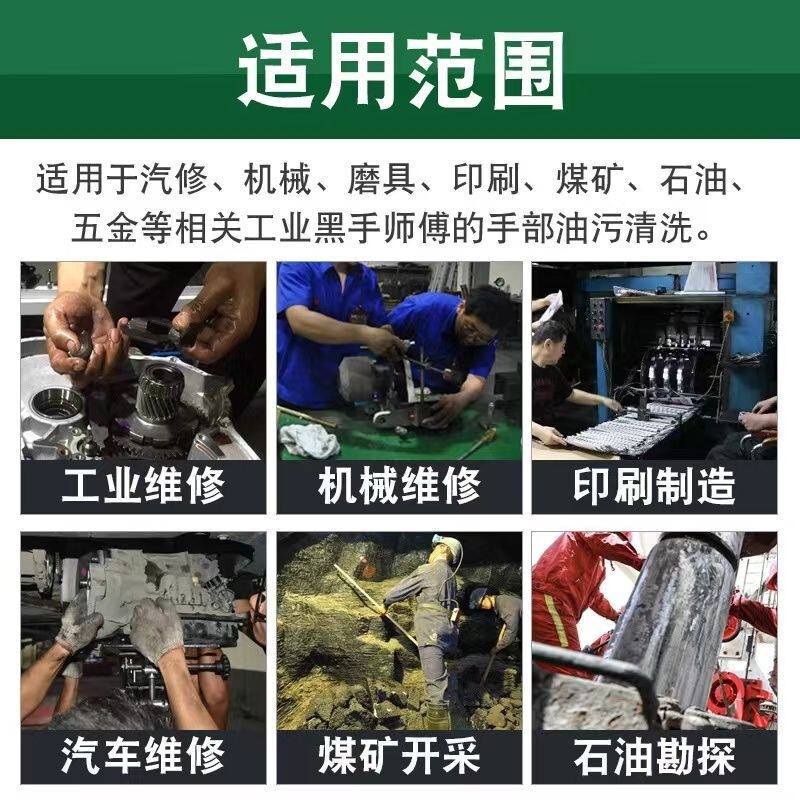 适用范围

适用于汽修、机械、磨具、印刷、煤矿、石油、五金等相关工业黑手师傅的手部油污清洗。

工业维修

机械维修

印刷制造

汽车维修

煤矿开采

石油勘探