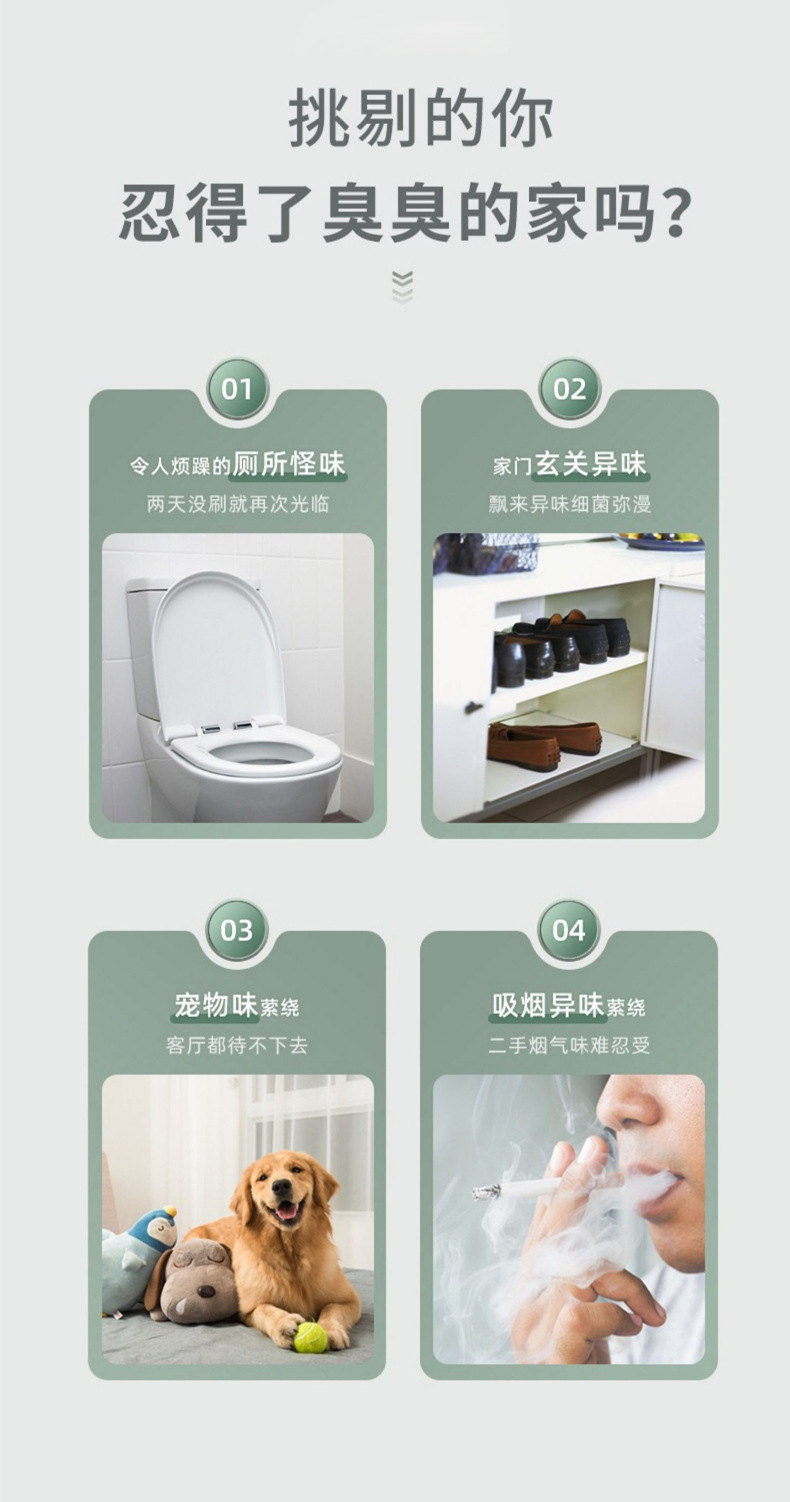 挑剔的你
忍得了臭臭的家吗?

01
令人烦躁的厕所怪味
两天没刷就再次光临

02
家门玄关异味
飘来异味细菌弥漫

03
宠物味萦绕
客厅都待不下去

04
吸烟异味萦绕
二手烟气味难忍受