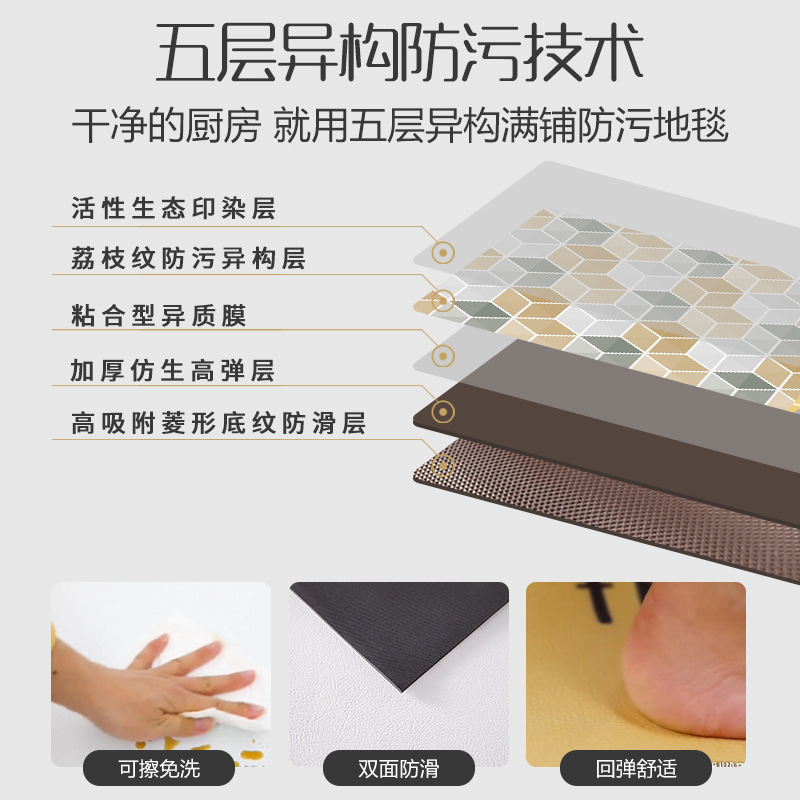 五层异构防污技术

干净的厨房 就用五层异构满铺防污地毯

活性生态印染层

荔枝纹防污异构层

粘合型异质膜

加厚仿生高弹层

高吸附菱形底纹防滑层

可擦免洗

双面防滑

回弹舒适