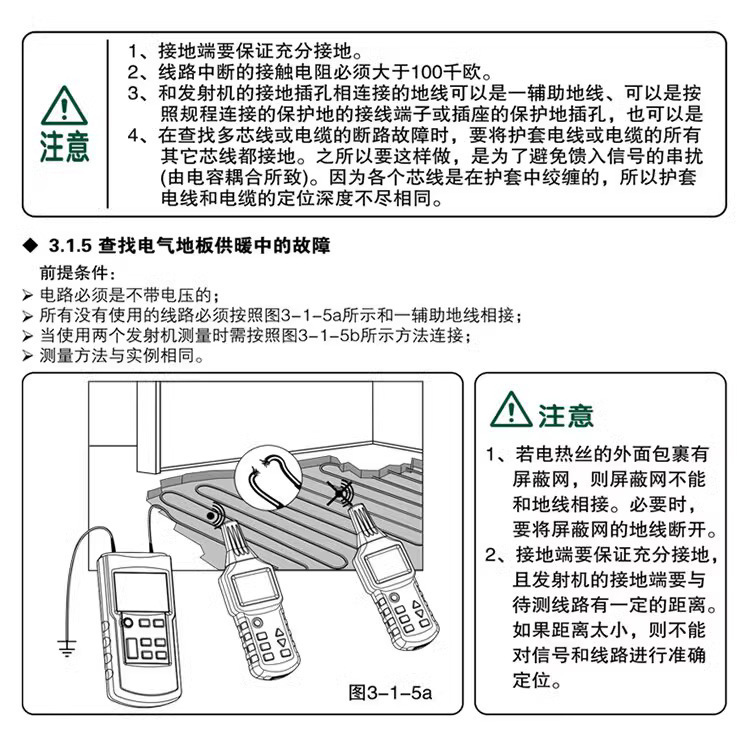 注意

1、接地端要保证充分接地。
2、线路中断的接触电阻必须大于100千欧。
3、和发射机的接地插孔相连接的地线可以是一辅助地线、可以是按照规程连接的保护地的接线端子或插座的保护地插孔，也可以是
4、在查找多芯线或电缆的断路故障时，要将护套电线或电缆的所有其它芯线都接地。之所以要这样做，是为了避免馈入信号的串扰(由电容耦合所致)。因为各个芯线是在护套中绞缠的，所以护套电线和电缆的定位深度不尽相同。

◆ 3.1.5 查找电气地板供暖中的故障

前提条件：
➢ 电路必须是不带电压的；
➢ 所有没有使用的线路必须按照图3-1-5a所示和一辅助地线相接；
➢ 当使用两个发射机测量时需按照图3-1-5b所示方法连接；
➢ 测量方法与实例相同。

图3-1-5a

注意

1、若电热丝的外面包裹有屏蔽网，则屏蔽网不能和地线相接。必要时，要将屏蔽网的地线断开。
2、接地端要保证充分接地，且发射机的接地端要与待测线路有一定的距离。如果距离太小，则不能对信号和线路进行准确定位。