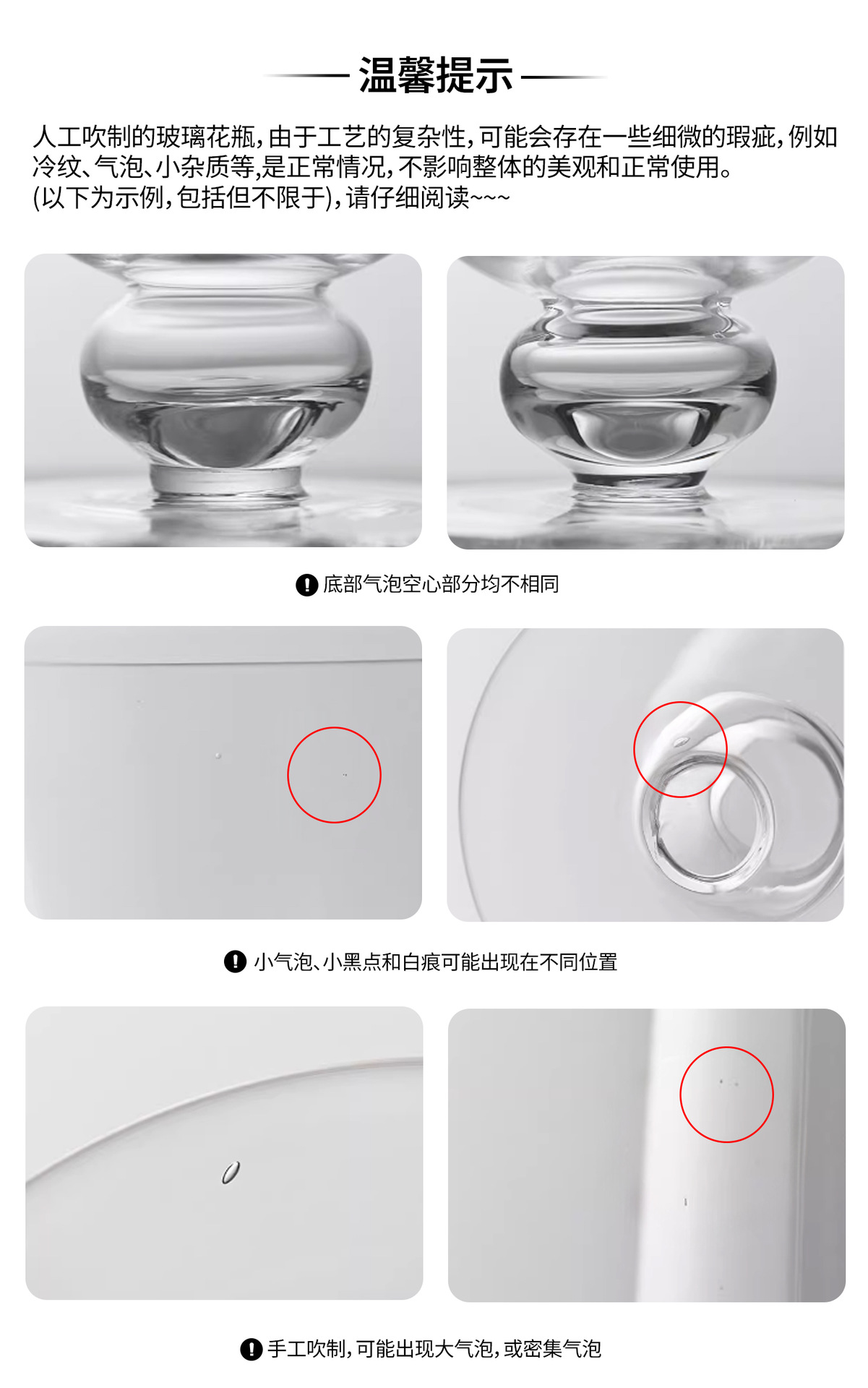 温馨提示

人工吹制的玻璃花瓶，由于工艺的复杂性，可能会存在一些细微的瑕疵，例如冷纹、气泡、小杂质等，是正常情况，不影响整体的美观和正常使用。
(以下为示例，包括但不限于)，请仔细阅读~~~

底部气泡空心部分均不相同

小气泡、小黑点和白痕可能出现在不同位置

手工吹制，可能出现大气泡，或密集气泡