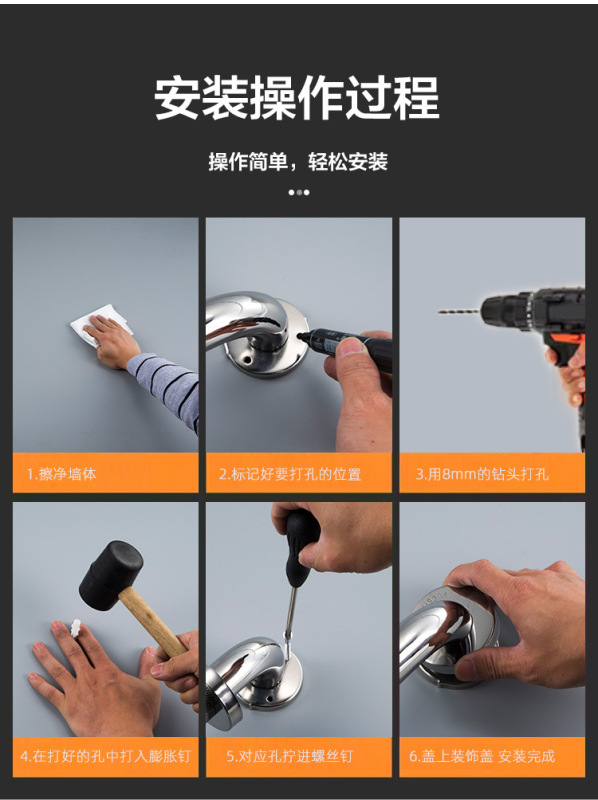 安装操作过程

操作简单，轻松安装

1.擦净墙体

2.标记好要打孔的位置

3.用8mm的钻头打孔

4.在打好的孔中打入膨胀钉

5.对应孔拧进螺丝钉

6.盖上装饰盖 安装完成