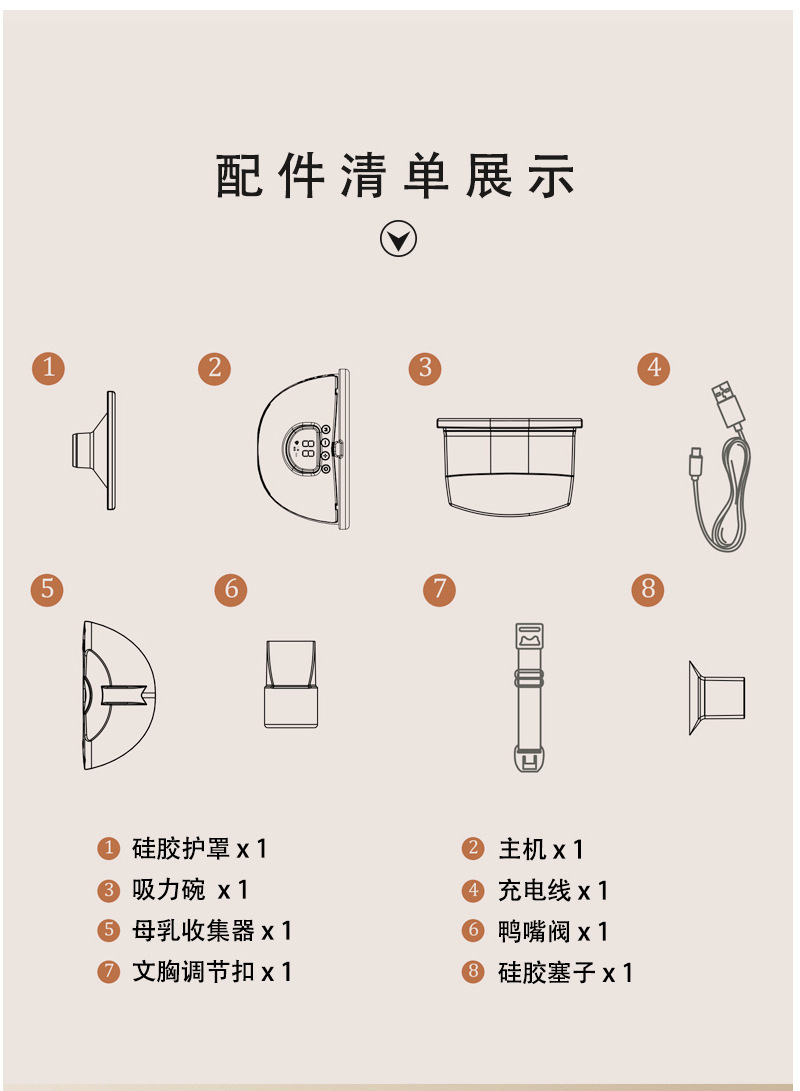 配件清单展示

1
2
88
3
4
5
6
7
8

1 硅胶护罩 x 1
2 主机 x 1
3 吸力碗 x 1
4 充电线 x 1
5 母乳收集器 x 1
6 鸭嘴阀 x 1
7 文胸调节扣 x 1
8 硅胶塞子 x 1