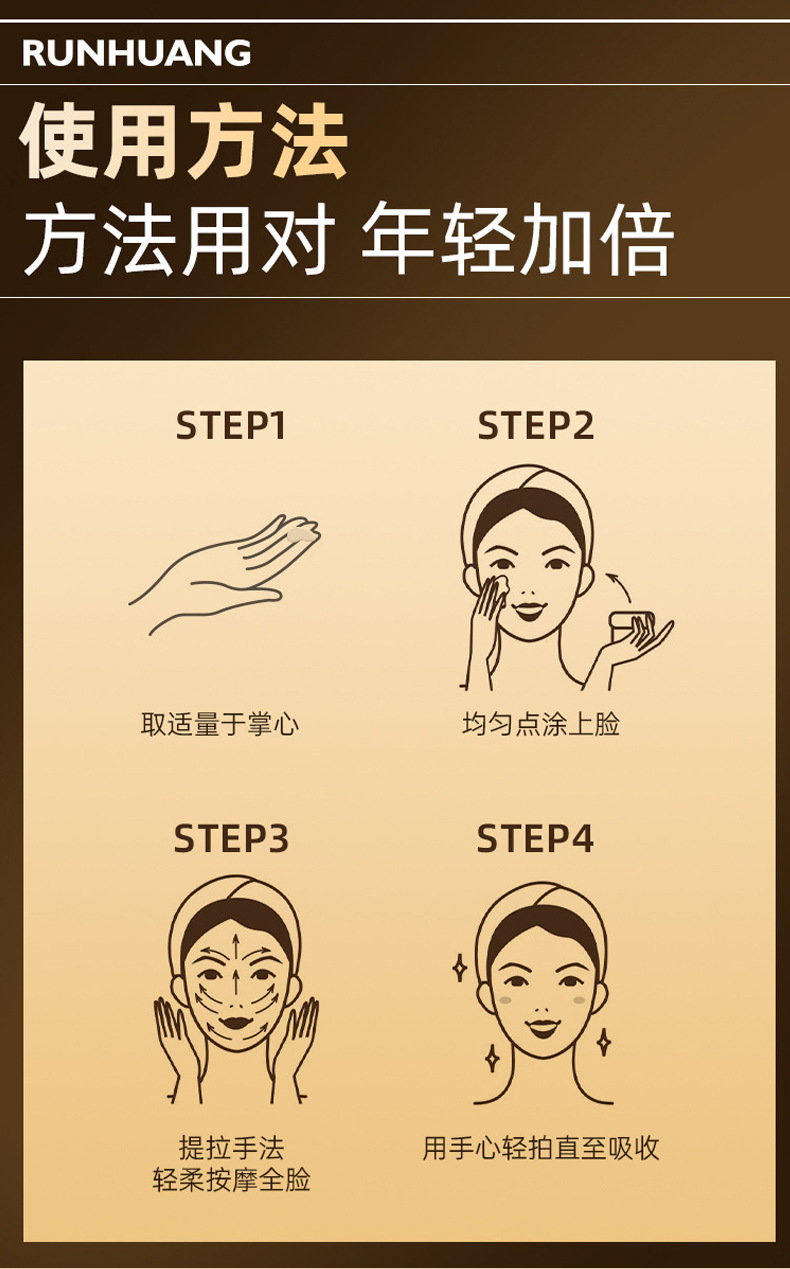 RUNHUANG

使用方法

方法用对 年轻加倍

STEP1

取适量于掌心

STEP2

均匀点涂上脸

STEP3

提拉手法
轻柔按摩全脸

STEP4

用手心轻拍直至吸收