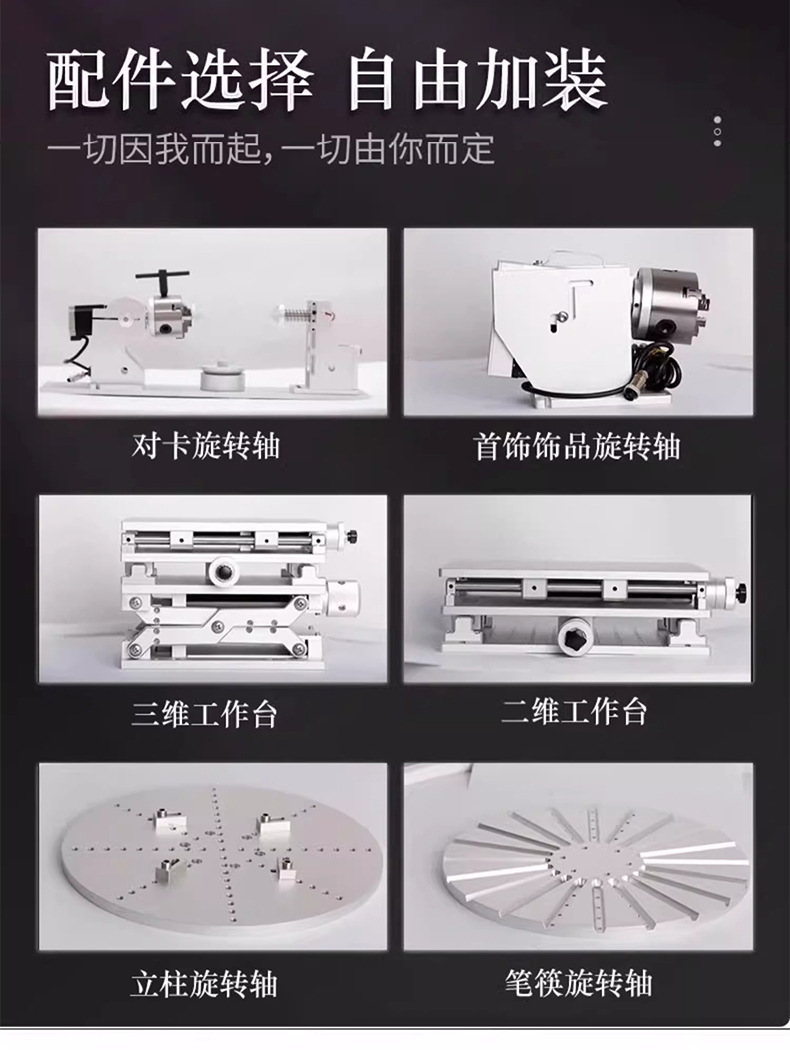 配件选择 自由加装
一切因我而起,一切由你而定

对卡旋转轴

首饰饰品旋转轴

三维工作台

二维工作台

立柱旋转轴

笔筷旋转轴