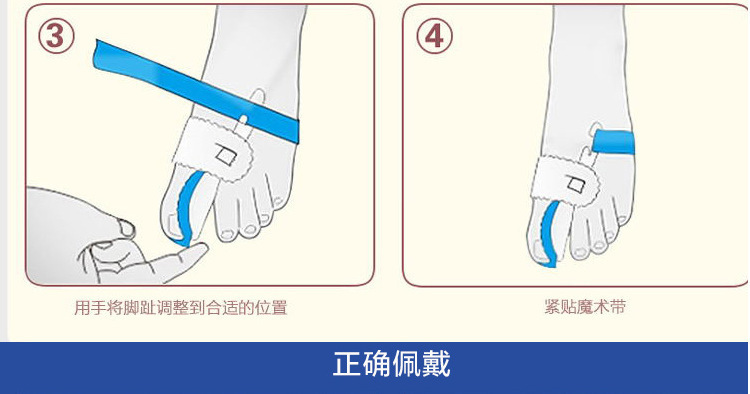 ③

用手将脚趾调整到合适的位置

④

紧贴魔术带

正确佩戴