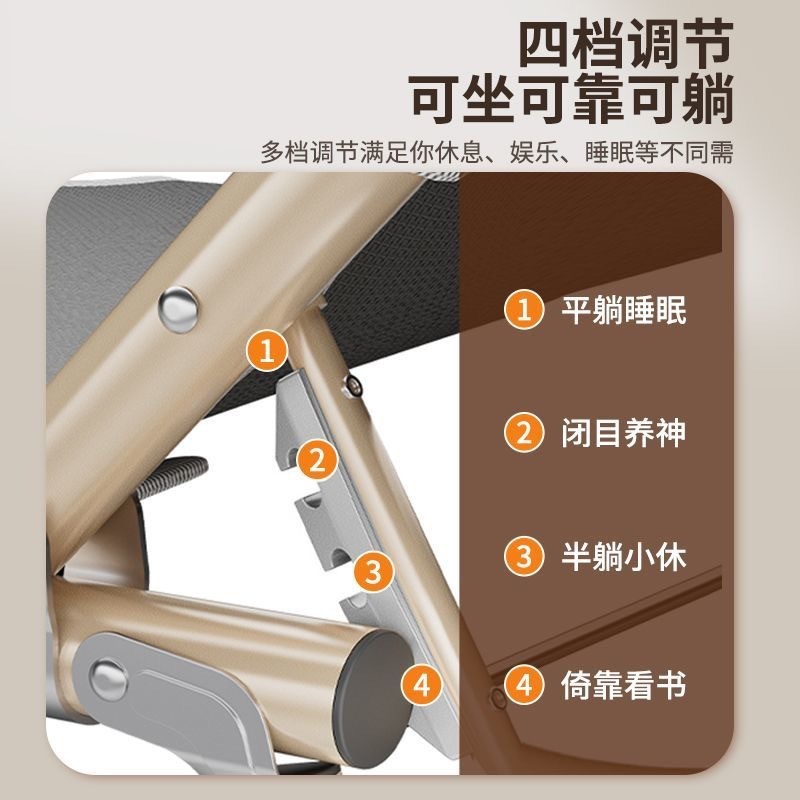 四档调节
可坐可靠可躺

多档调节满足你休息、娱乐、睡眠等不同需

1
2
3
4

1 平躺睡眠
2 闭目养神
3 半躺小休
4 倚靠看书