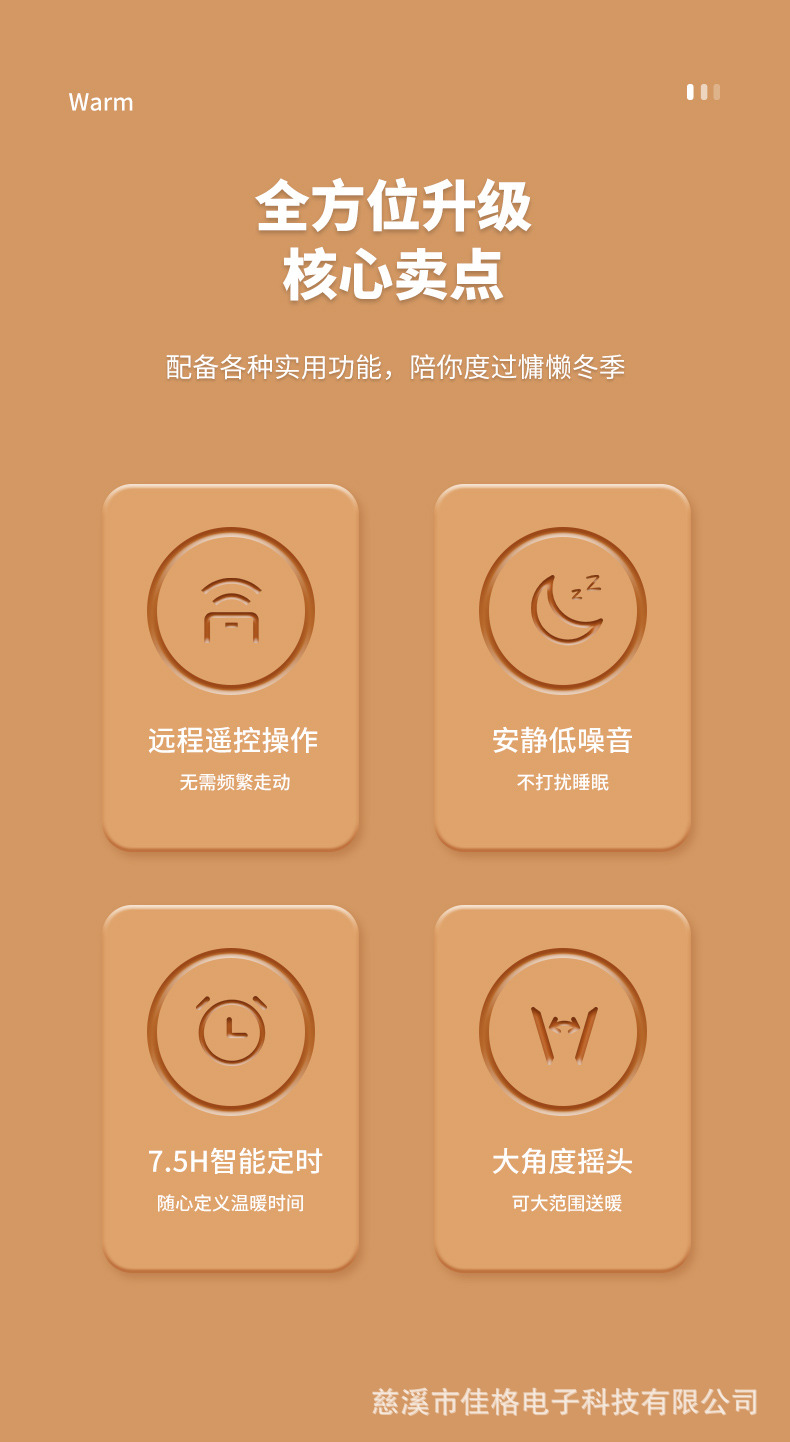 Warm

全方位升级
核心卖点

配备各种实用功能，陪你度过慵懒冬季

远程遥控操作
无需频繁走动

安静低噪音
不打扰睡眠

7.5H智能定时
随心定义温暖时间

大角度摇头
可大范围送暖

慈溪市佳格电子科技有限公司