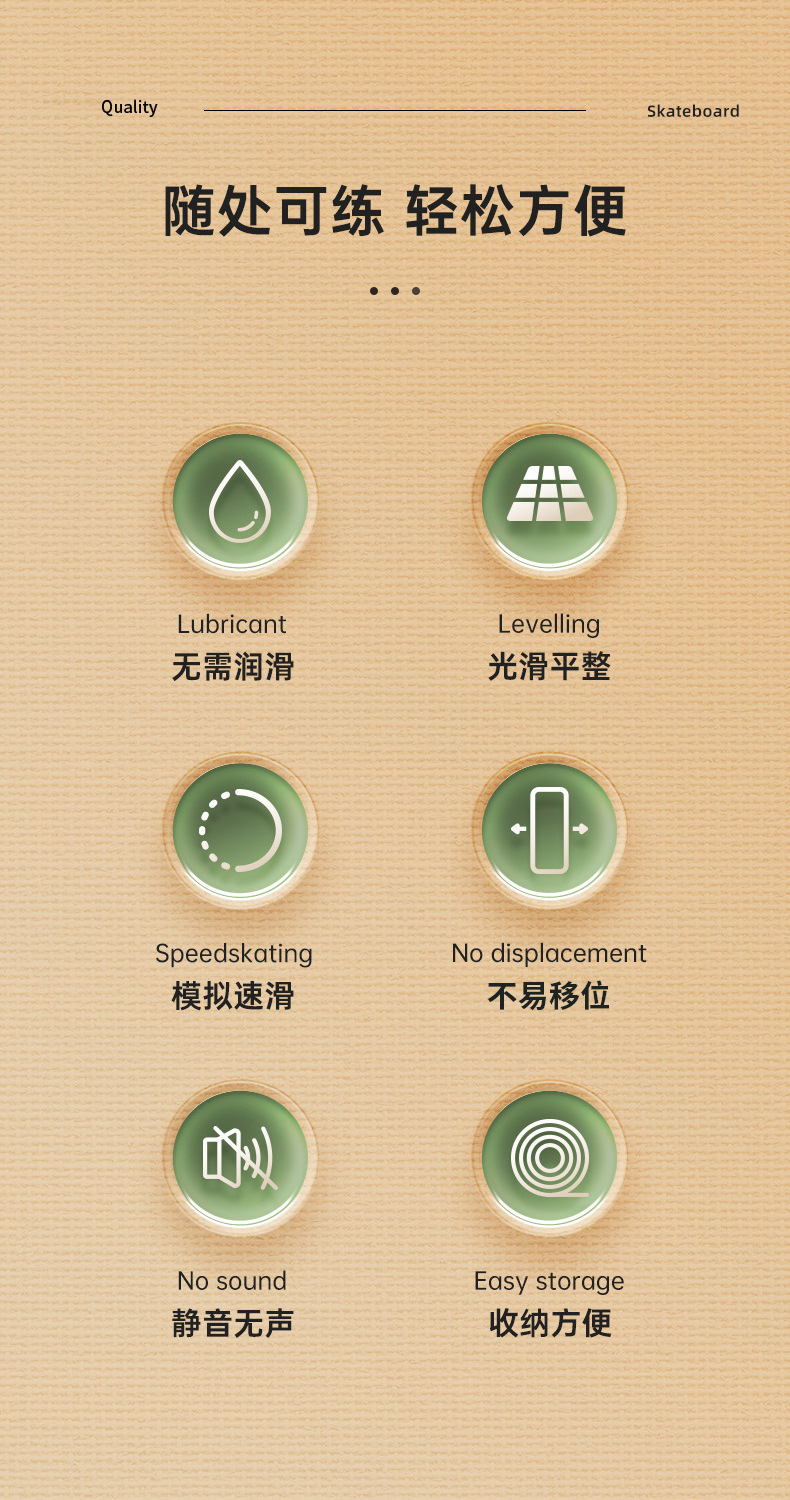 Quality

Skateboard

随处可练 轻松方便

Lubricant
无需润滑

Levelling
光滑平整

Speedskating
模拟速滑

No displacement
不易移位

No sound
静音无声

Easy storage
收纳方便