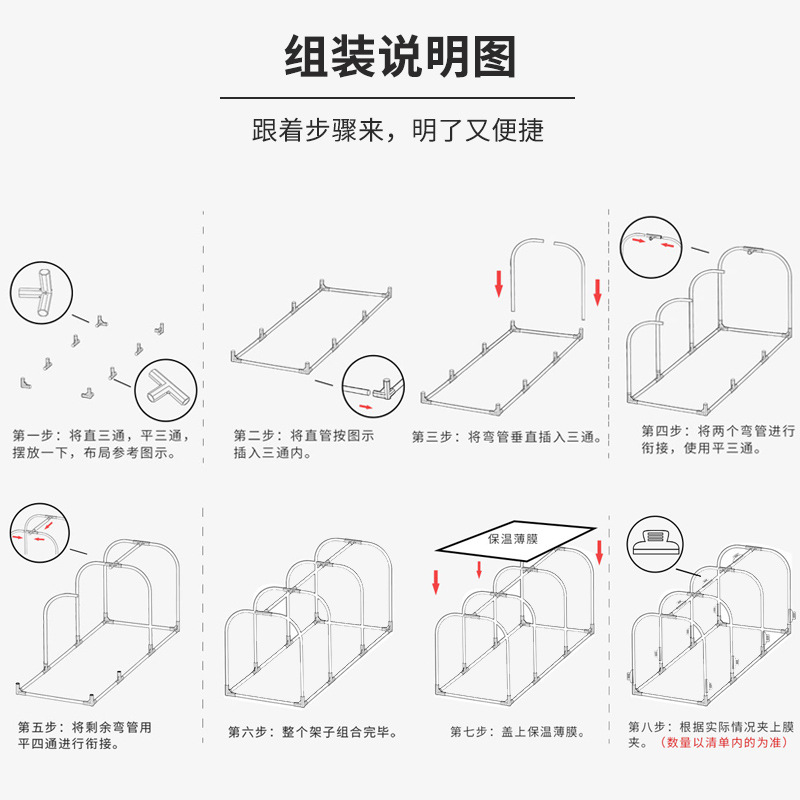 组装说明图

跟着步骤来，明了又便捷

第一步：将直三通，平三通，摆放一下，布局参考图示。

第二步：将直管按图示插入三通内。

第三步：将弯管垂直插入三通。

第四步：将两个弯管进行衔接，使用平三通。

第五步：将剩余弯管用平四通进行衔接。

第六步：整个架子组合完毕。

保温薄膜

第七步：盖上保温薄膜。

第八步：根据实际情况夹上膜夹。（数量以清单内的为准）