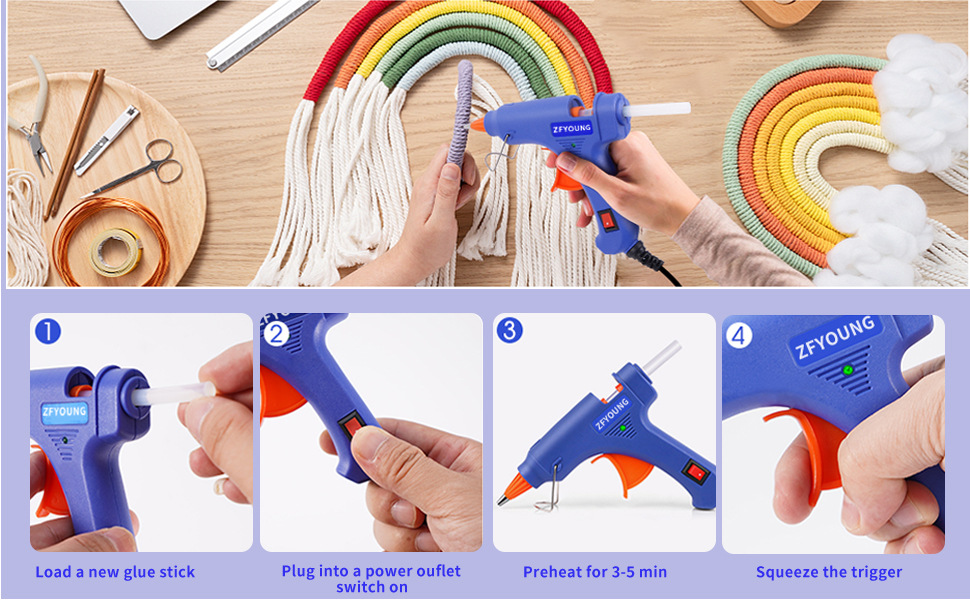 ZFYOUNG

1
ZFYOUNG
Load a new glue stick

2
Plug into a power ouflet switch on

3
ZFYOUNG
Preheat for 3-5 min

4
ZFYOUNG
Squeeze the trigger