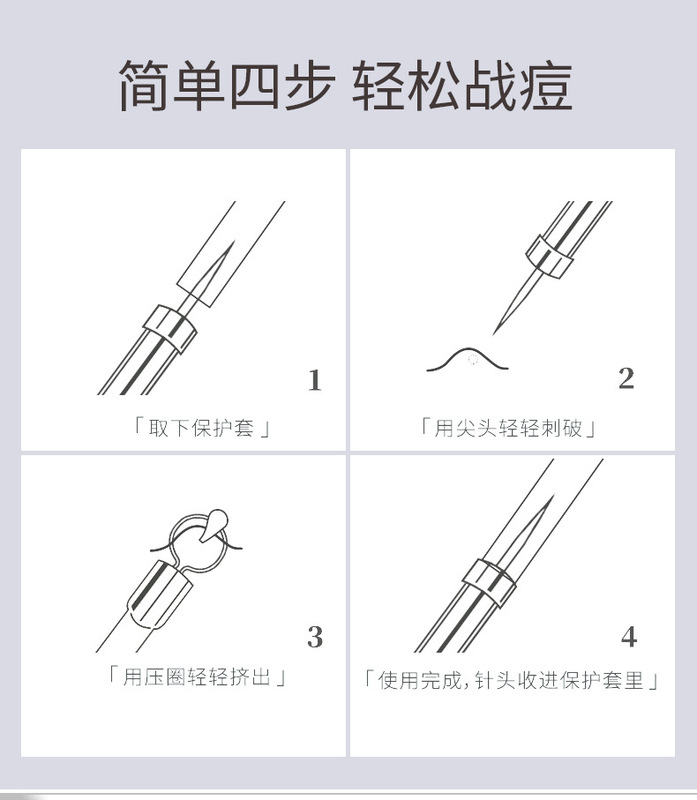 简单四步 轻松战痘

1
「取下保护套」

2
「用尖头轻轻刺破」

3
「用压圈轻轻挤出」

4
「使用完成，针头收进保护套里」