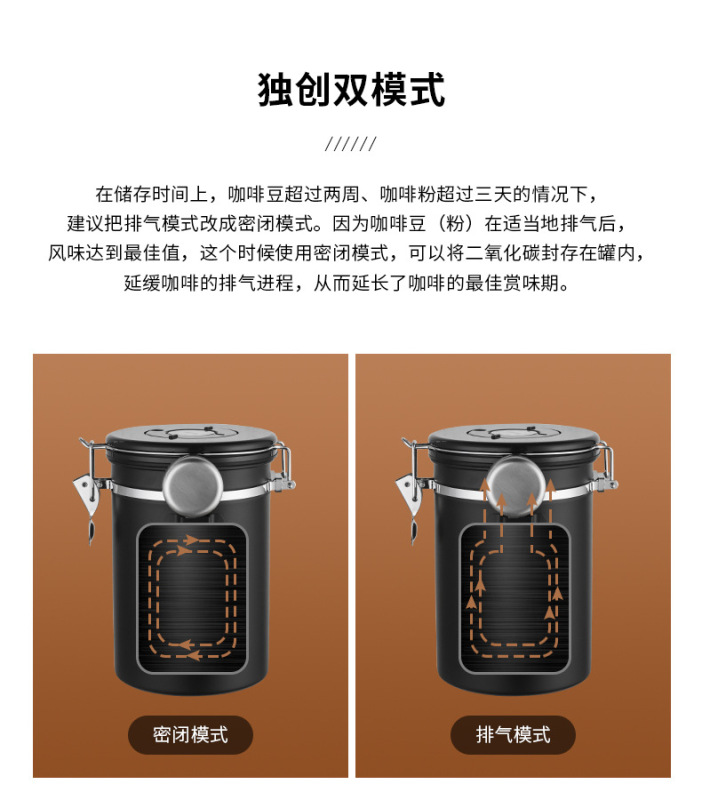 独创双模式

//////

在储存时间上，咖啡豆超过两周、咖啡粉超过三天的情况下，建议把排气模式改成密闭模式。因为咖啡豆（粉）在适当地排气后，风味达到最佳值，这个时候使用密闭模式，可以将二氧化碳封存在罐内，延缓咖啡的排气进程，从而延长了咖啡的最佳赏味期。

密闭模式

排气模式