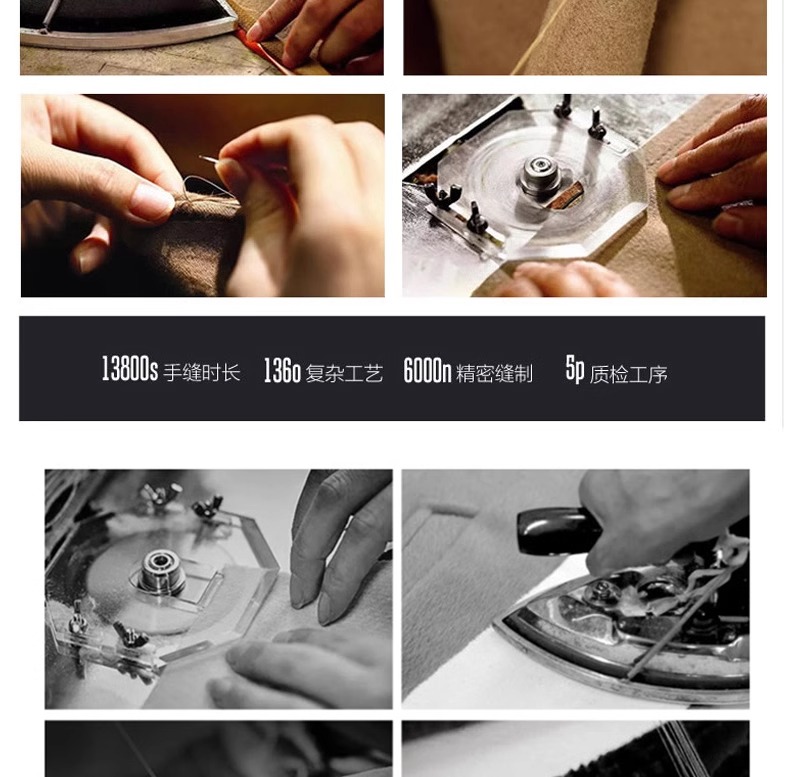 13800s 手缝时长 136o 复杂工艺 6000n 精密缝制 5p 质检工序