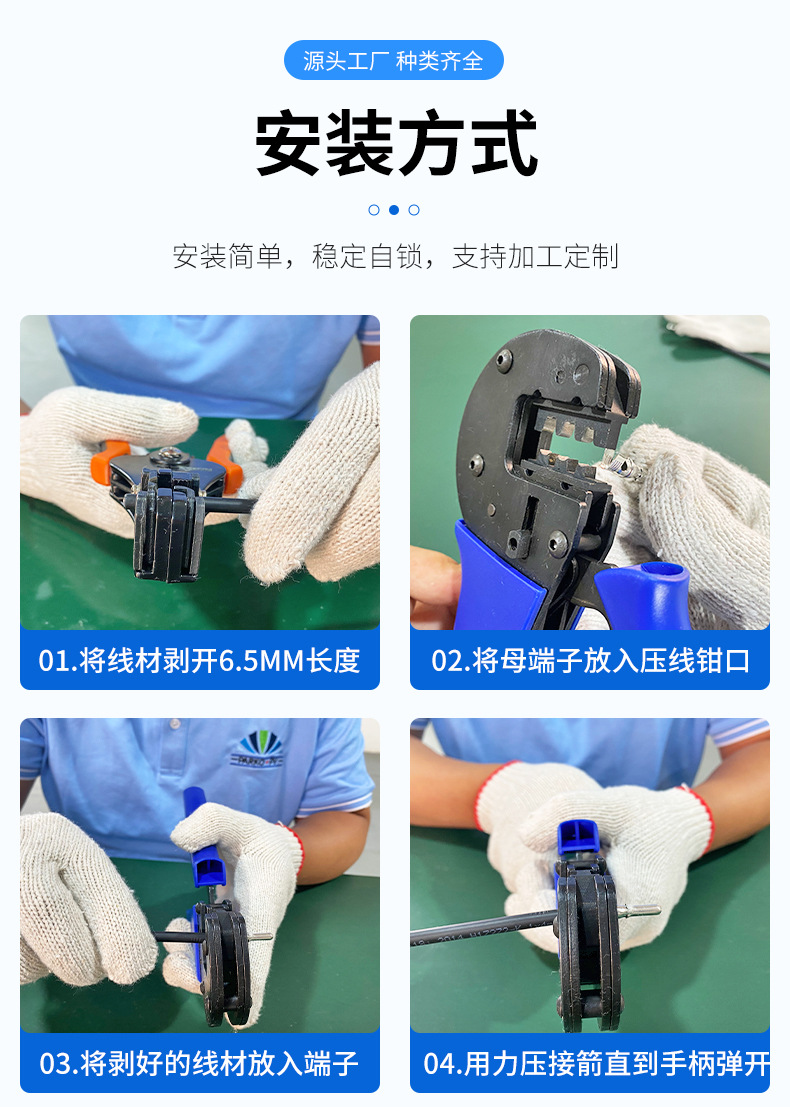 源头工厂 种类齐全

安装方式

安装简单，稳定自锁，支持加工定制

01.将线材剥开6.5MM长度

02.将母端子放入压线钳口

03.将剥好的线材放入端子

04.用力压接箭直到手柄弹开