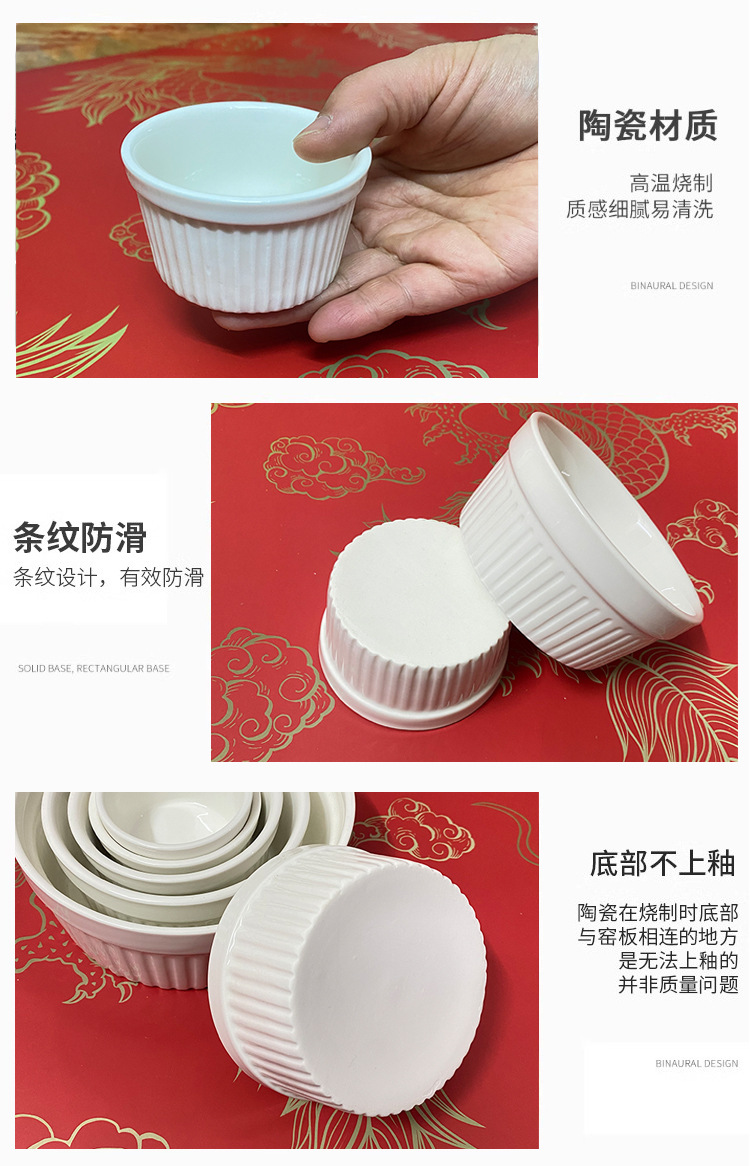 陶瓷材质

高温烧制
质感细腻易清洗

BINAURAL DESIGN

条纹防滑

条纹设计，有效防滑

SOLID BASE, RECTANGULAR BASE

底部不上釉

陶瓷在烧制时底部
与窑板相连的地方
是无法上釉的
并非质量问题

BINAURAL DESIGN