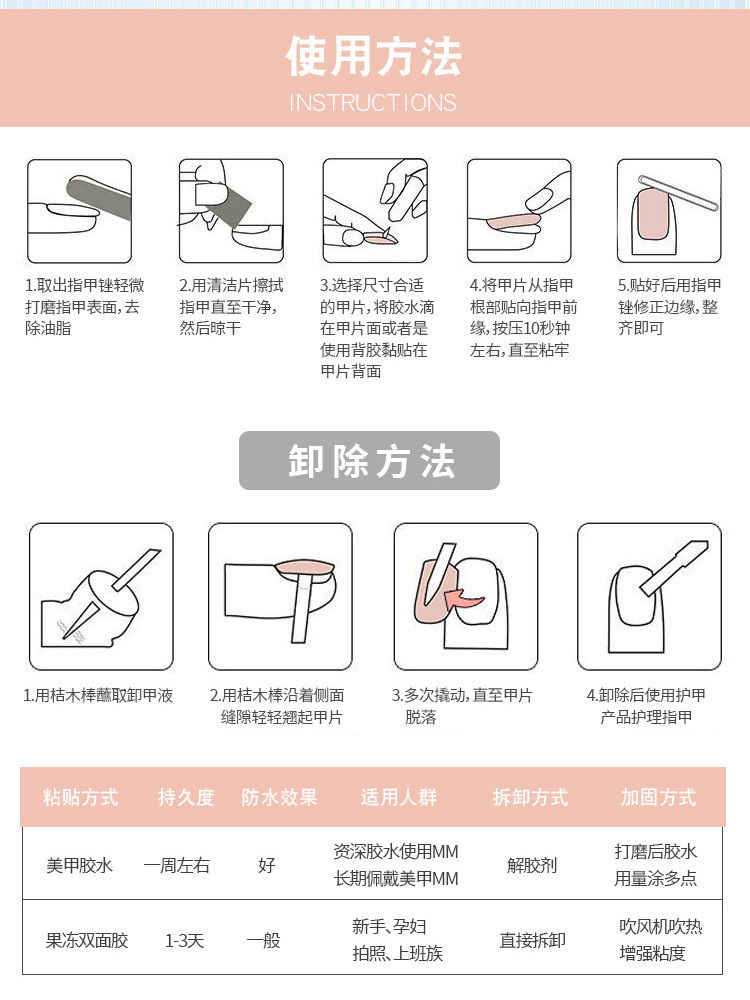 使用方法
INSTRUCTIONS

1.取出指甲锉轻微打磨指甲表面，去除油脂

2.用清洁片擦拭指甲直至干净，然后晾干

3.选择尺寸合适的甲片，将胶水滴在甲片面或者是使用背胶黏贴在甲片背面

4.将甲片从指甲根部贴向指甲前缘，按压10秒钟左右，直至粘牢

5.贴好后用指甲锉修正边缘，整齐即可

卸除方法

1.用桔木棒蘸取卸甲液

2.用桔木棒沿着侧面缝隙轻轻翘起甲片

3.多次撬动，直至甲片脱落

4.卸除后使用护甲产品护理指甲

| 粘贴方式 | 持久度 | 防水效果 | 适用人群 | 拆卸方式 | 加固方式 |
|---|---|---|---|---|---|
| 美甲胶水 | 一周左右 | 好 | 资深胶水使用MM 长期佩戴美甲MM | 解胶剂 | 打磨后胶水用量涂多点 |
| 果冻双面胶 | 1-3天 | 一般 | 新手、孕妇 拍照、上班族 | 直接拆卸 | 吹风机吹热增强粘度 |