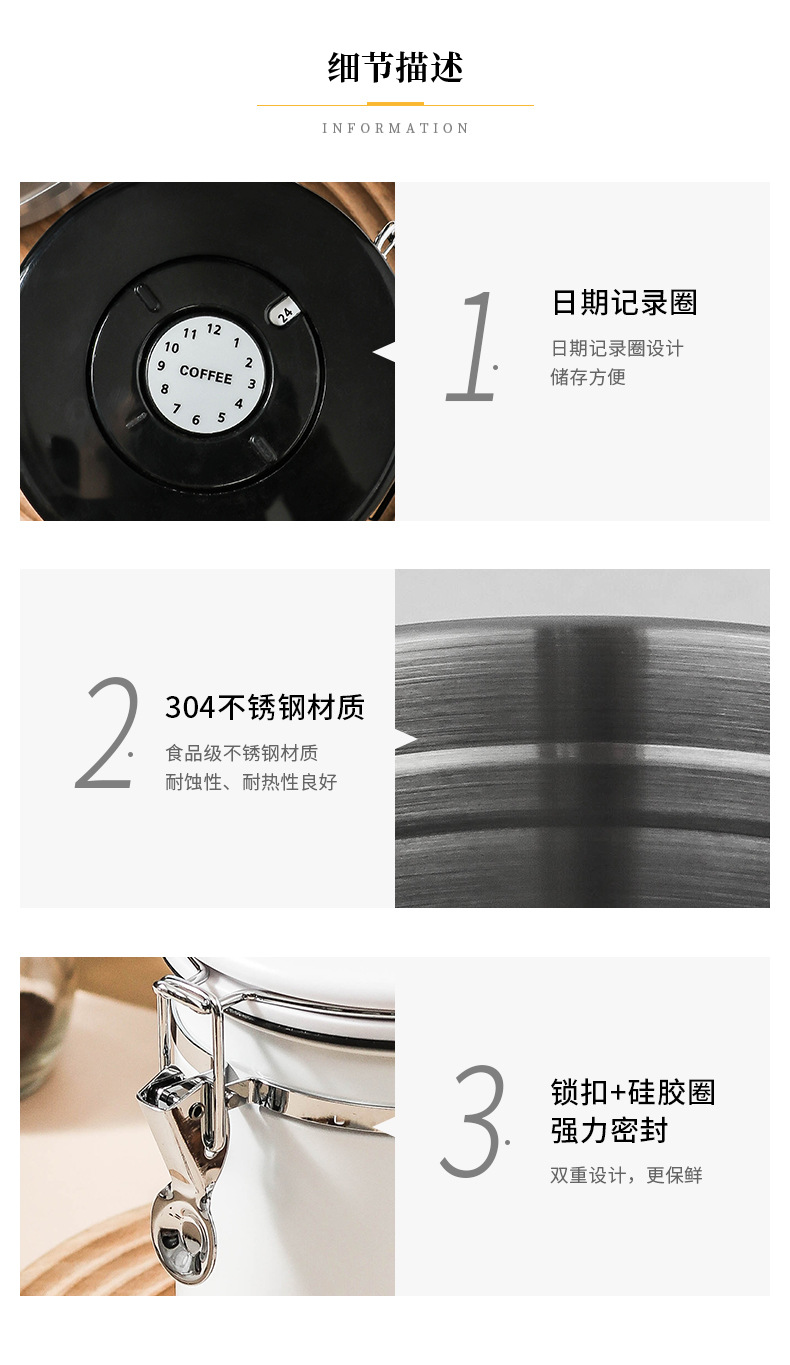 细节描述

INFORMATION

12 1 2 3 4 5 6 7 8 9 10 11 COFFEE 24

1.

日期记录圈

日期记录圈设计
储存方便

2.

304不锈钢材质

食品级不锈钢材质
耐蚀性、耐热性良好

3.

锁扣+硅胶圈
强力密封

双重设计，更保鲜