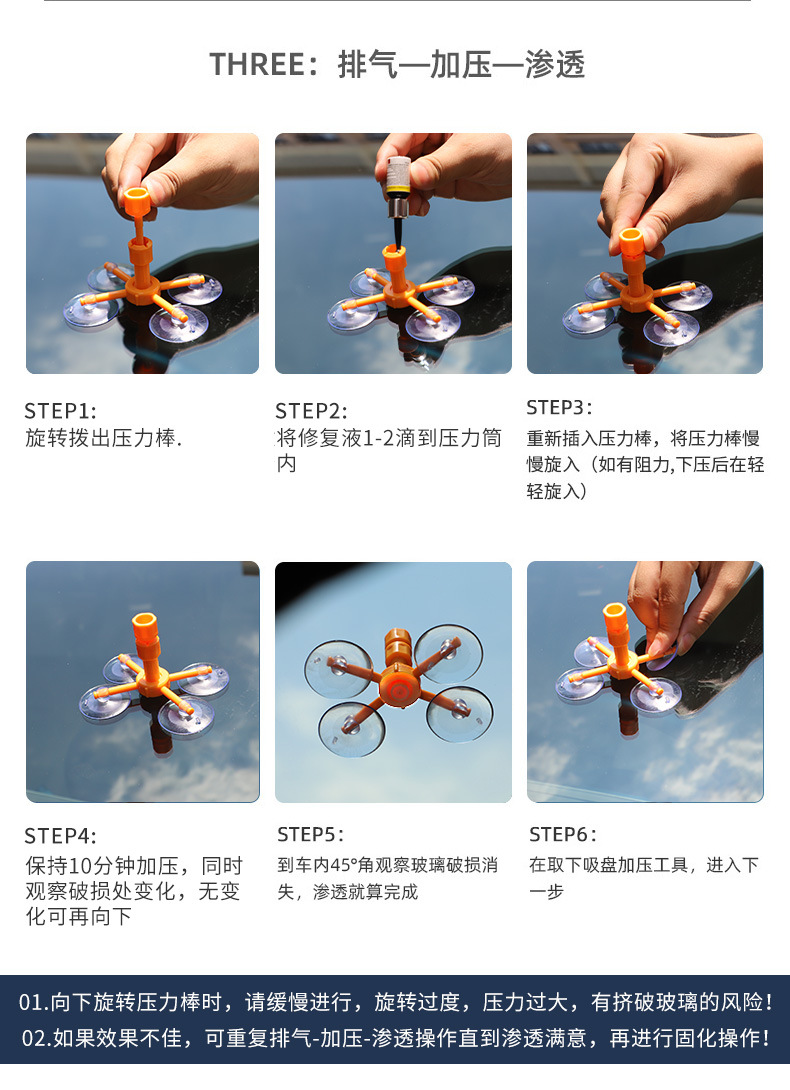 THREE：排气—加压—渗透

STEP1:
旋转拨出压力棒.

STEP2:
将修复液1-2滴到压力筒内

STEP3：
重新插入压力棒，将压力棒慢慢旋入（如有阻力,下压后在轻轻旋入）

STEP4:
保持10分钟加压，同时观察破损处变化，无变化可再向下

STEP5：
到车内45°角观察玻璃破损消失，渗透就算完成

STEP6：
在取下吸盘加压工具，进入下一步

01.向下旋转压力棒时，请缓慢进行，旋转过度，压力过大，有挤破玻璃的风险！
02.如果效果不佳，可重复排气-加压-渗透操作直到渗透满意，再进行固化操作！