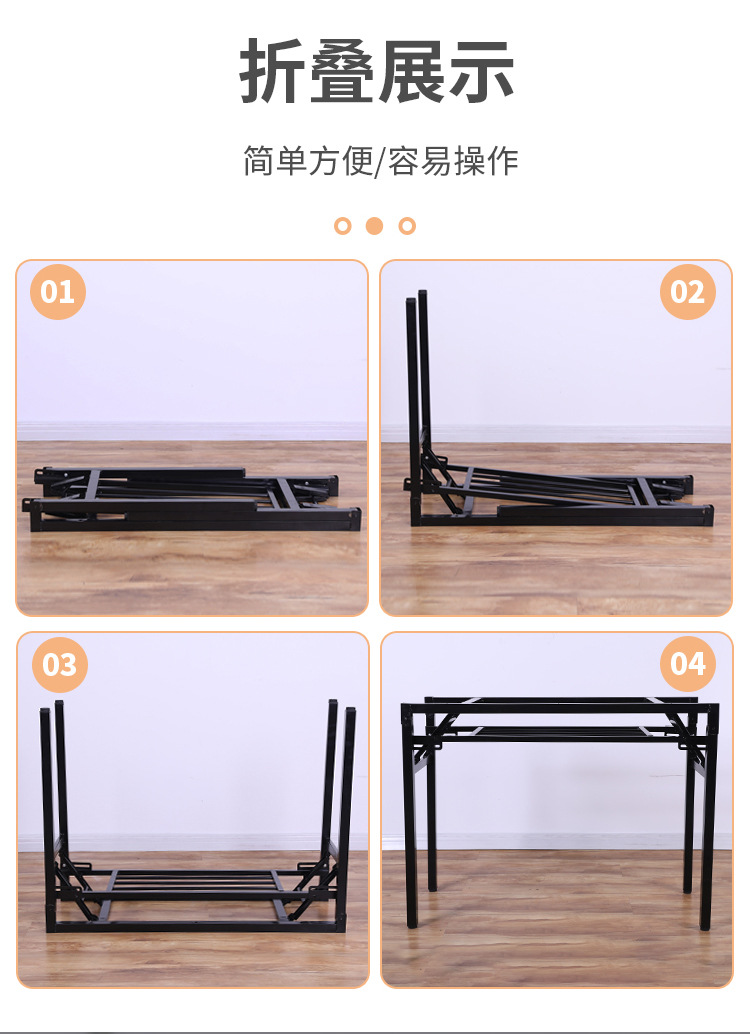 折叠展示

简单方便/容易操作

01

02

03

04