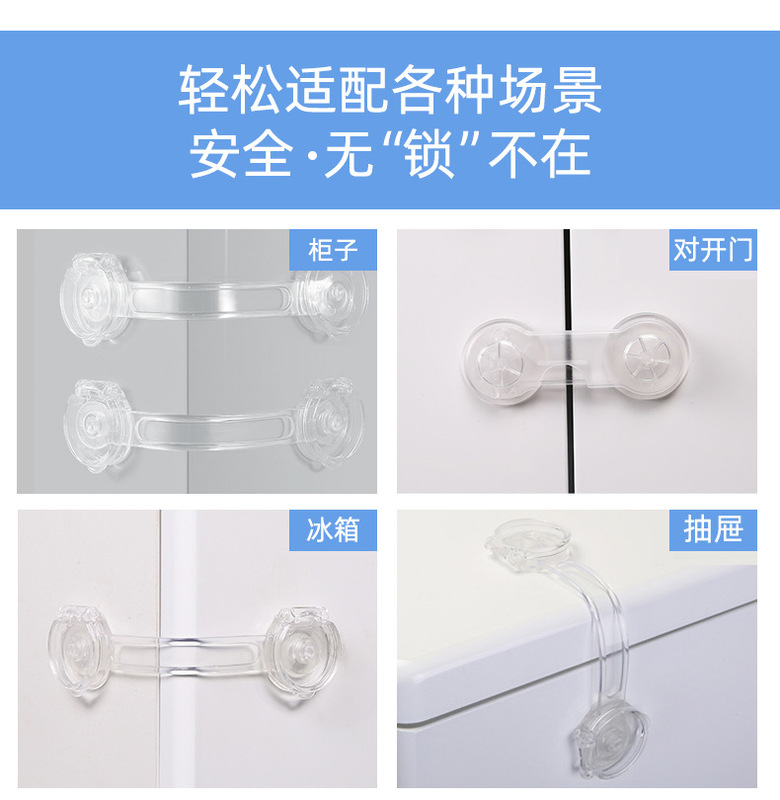 轻松适配各种场景
安全·无“锁”不在

柜子

对开门

冰箱

抽屉