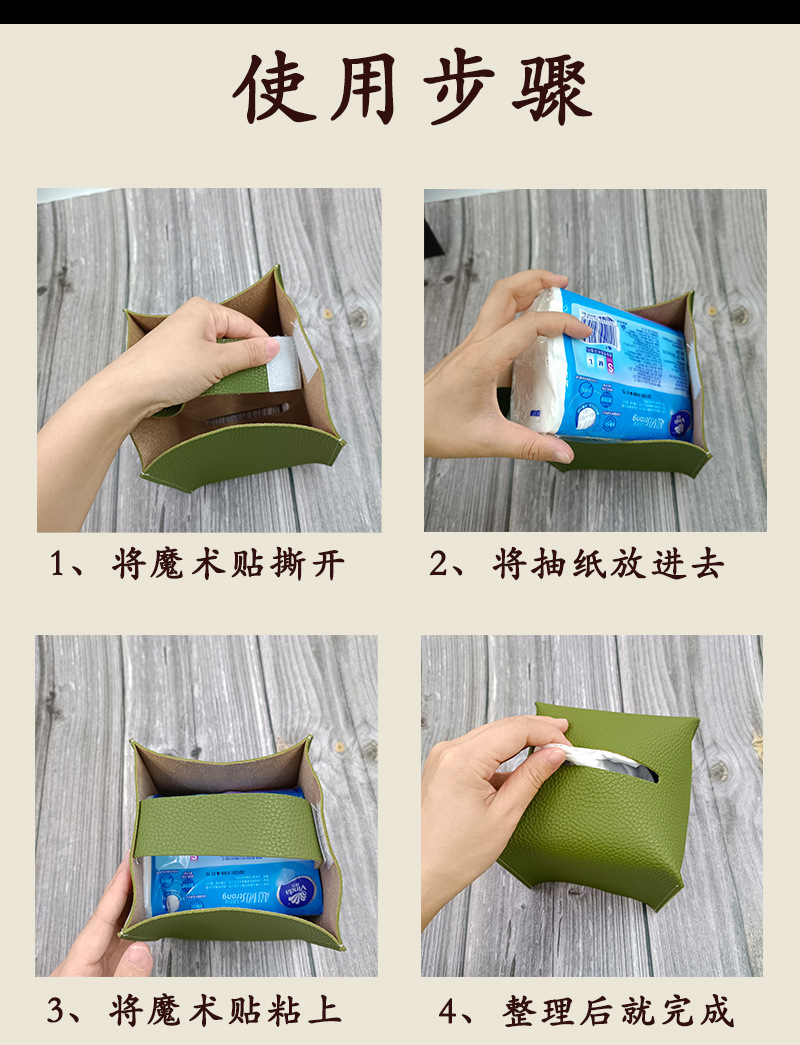 使用步骤

1、将魔术贴撕开

2、将抽纸放进去

3、将魔术贴粘上

4、整理后就完成