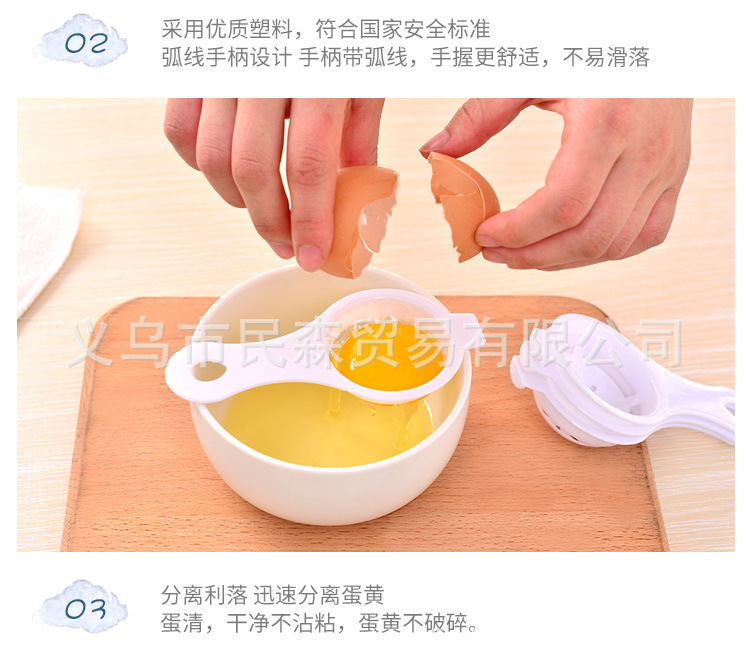 02

采用优质塑料，符合国家安全标准
弧线手柄设计 手柄带弧线，手握更舒适，不易滑落

义乌市民森贸易有限公司

03

分离利落 迅速分离蛋黄
蛋清，干净不沾粘，蛋黄不破碎。