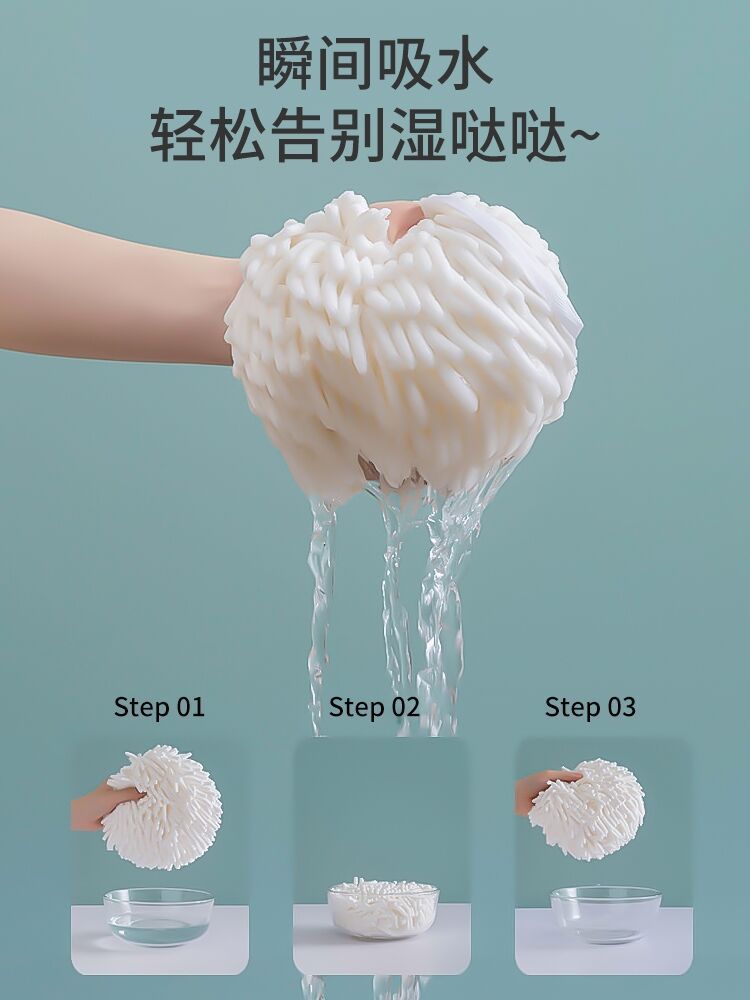 瞬间吸水
轻松告别湿哒哒~

Step 01

Step 02

Step 03