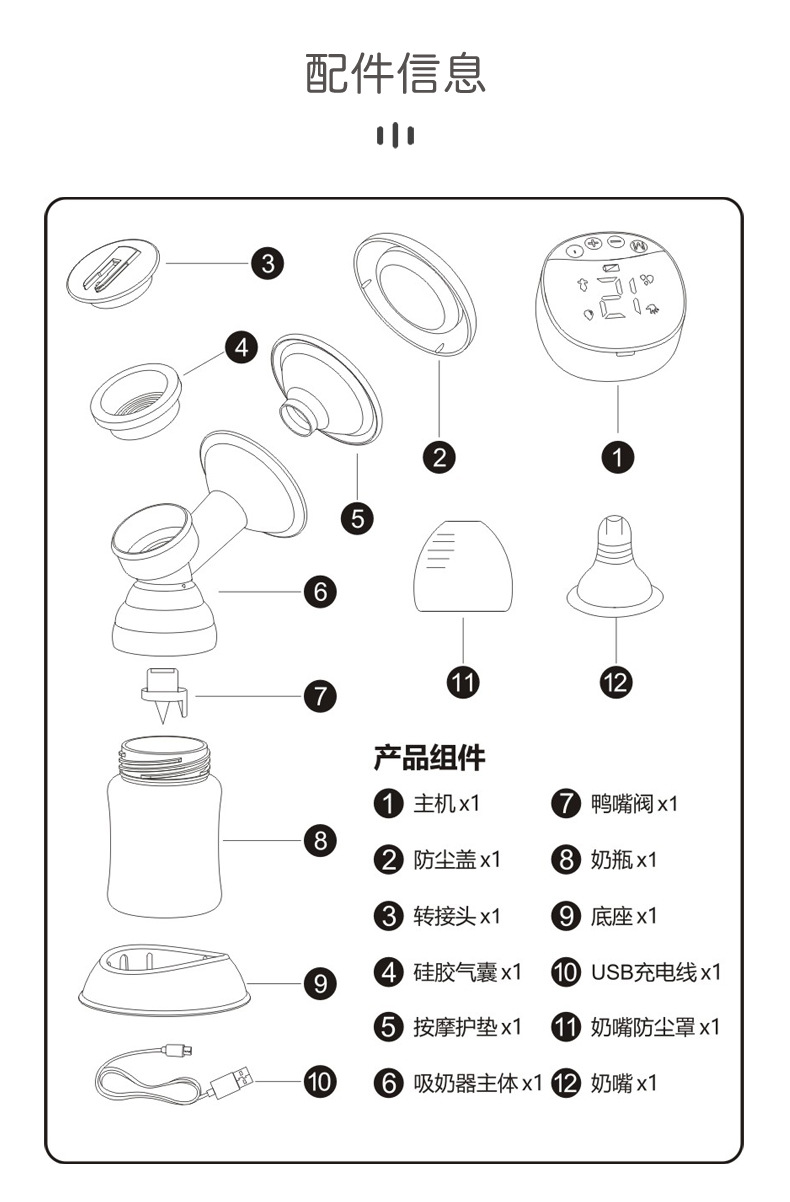 配件信息

3
4
2
1
5
6
11
12
7
8
9
10

产品组件

1 主机 x1
2 防尘盖 x1
3 转接头 x1
4 硅胶气囊 x1
5 按摩护垫 x1
6 吸奶器主体 x1

7 鸭嘴阀 x1
8 奶瓶 x1
9 底座 x1
10 USB充电线 x1
11 奶嘴防尘罩 x1
12 奶嘴 x1