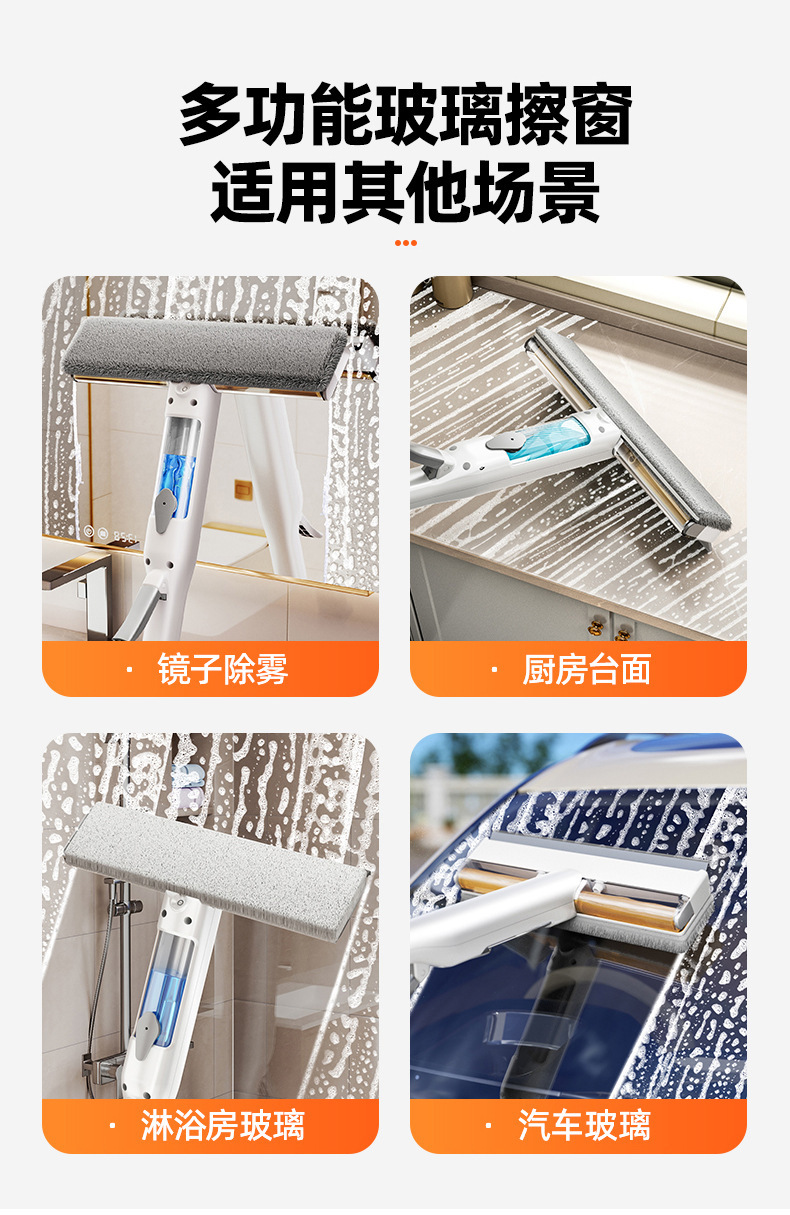 多功能玻璃擦窗
适用其他场景

· 镜子除雾

· 厨房台面

· 淋浴房玻璃

· 汽车玻璃