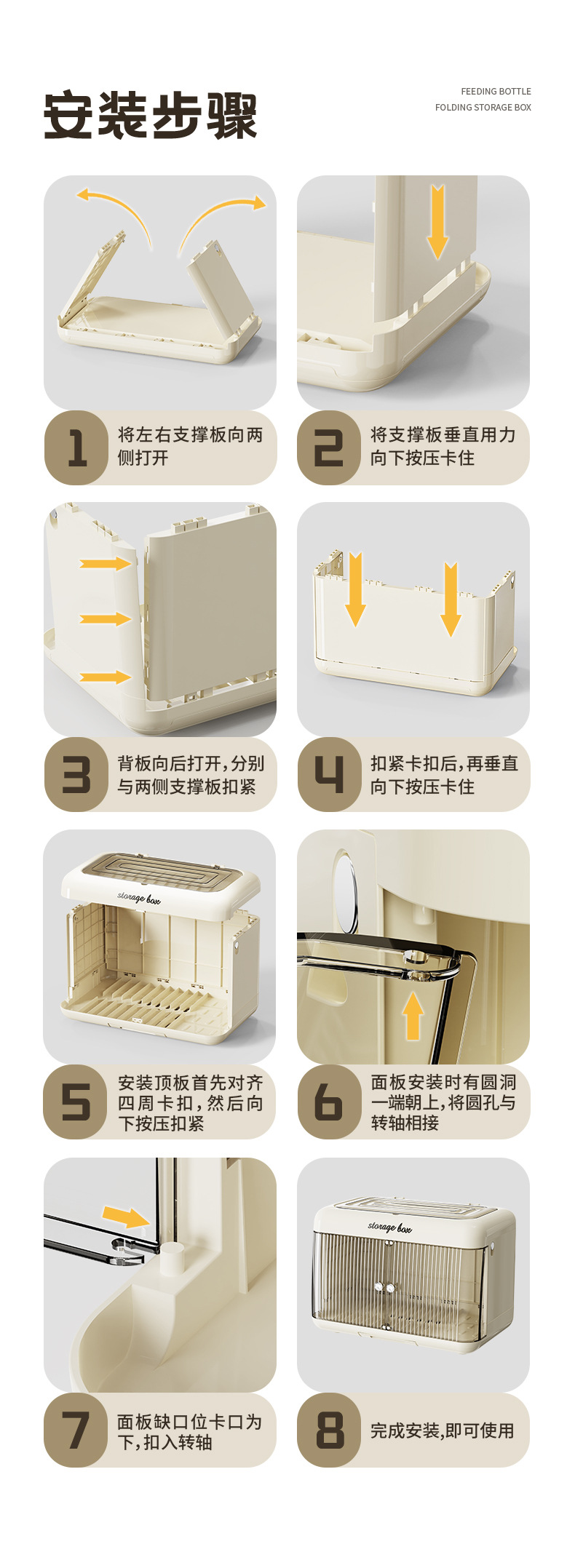 安装步骤

FEEDING BOTTLE
FOLDING STORAGE BOX

1 将左右支撑板向两侧打开

2 将支撑板垂直用力向下按压卡住

3 背板向后打开，分别与两侧支撑板扣紧

4 扣紧卡扣后，再垂直向下按压卡住

storage box

5 安装顶板首先对齐四周卡扣，然后向下按压扣紧

6 面板安装时有圆洞一端朝上，将圆孔与转轴相接

7 面板缺口位卡口为下，扣入转轴

storage box

8 完成安装，即可使用