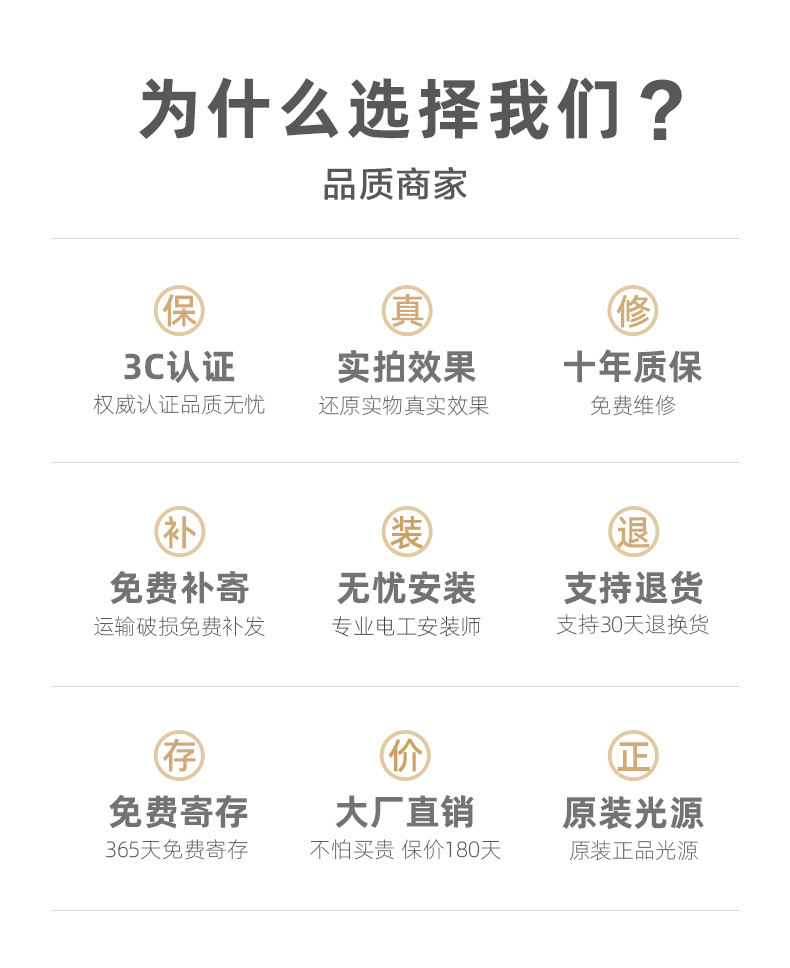 为什么选择我们？

品质商家

保
3C认证
权威认证品质无忧

真
实拍效果
还原实物真实效果

修
十年质保
免费维修

补
免费补寄
运输破损免费补发

装
无忧安装
专业电工安装师

退
支持退货
支持30天退换货

存
免费寄存
365天免费寄存

价
大厂直销
不怕买贵 保价180天

正
原装光源
原装正品光源