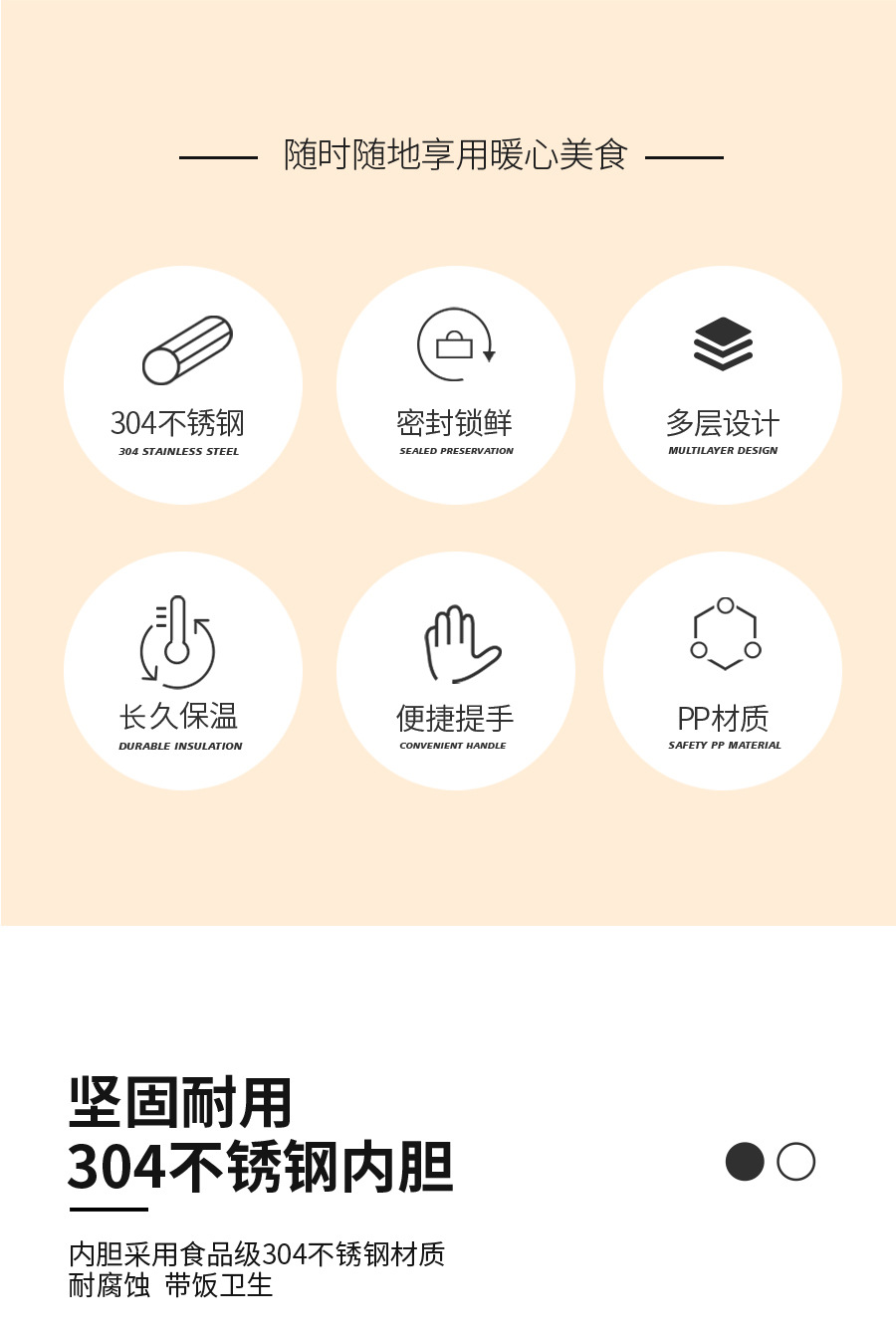 随时随地享用暖心美食

304不锈钢
304 STAINLESS STEEL

密封锁鲜
SEALED PRESERVATION

多层设计
MULTILAYER DESIGN

长久保温
DURABLE INSULATION

便捷提手
CONVENIENT HANDLE

PP材质
SAFETY PP MATERIAL

坚固耐用
304不锈钢内胆

内胆采用食品级304不锈钢材质
耐腐蚀 带饭卫生