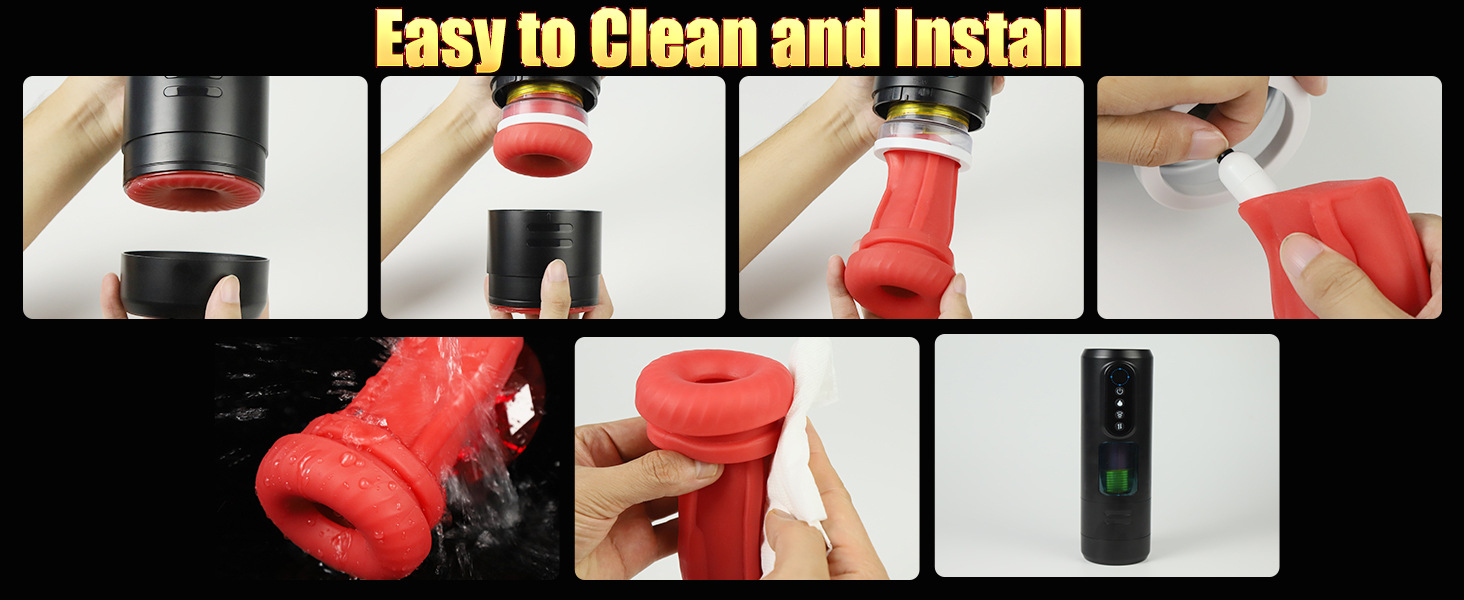 Easy to Clean and Install