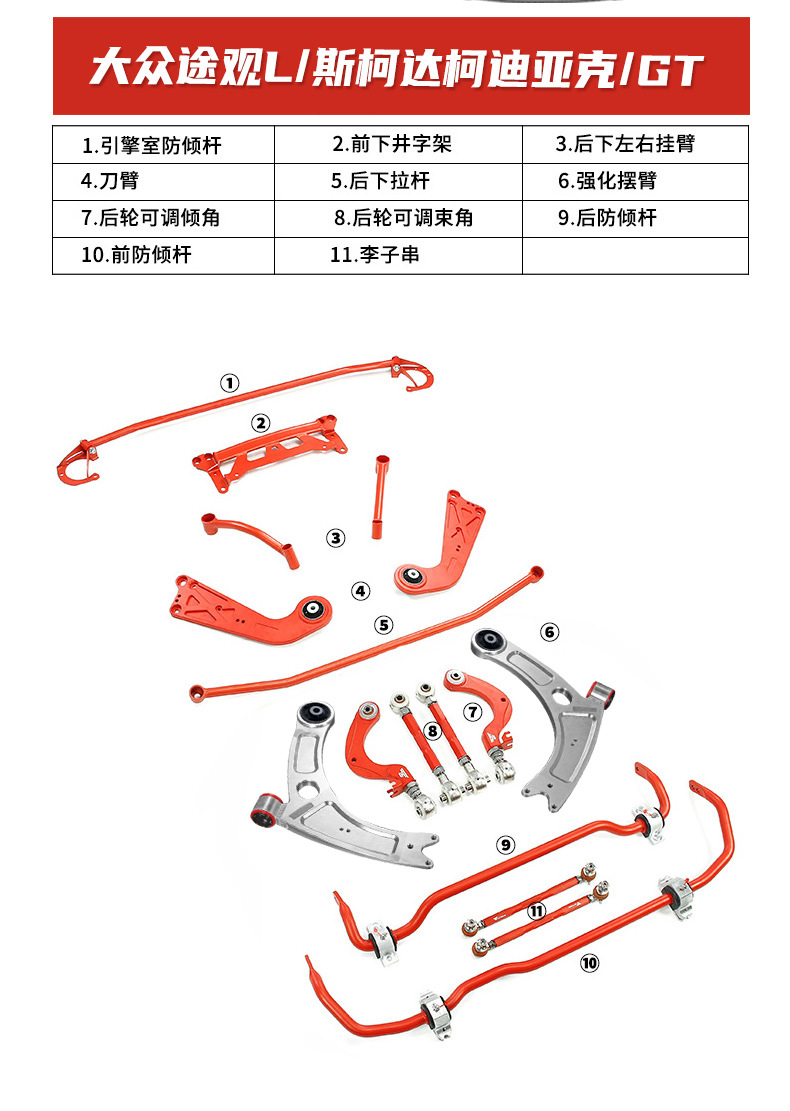 大众途观L/斯柯达柯迪亚克/GT

| 1.引擎室防倾杆 | 2.前下井字架 | 3.后下左右挂臂 |
|---|---|---|
| 4.刀臂 | 5.后下拉杆 | 6.强化摆臂 |
| 7.后轮可调倾角 | 8.后轮可调束角 | 9.后防倾杆 |
| 10.前防倾杆 | 11.李子串 | |

①
②
③
④
⑤
⑥
⑦
⑧
⑨
⑪
⑩