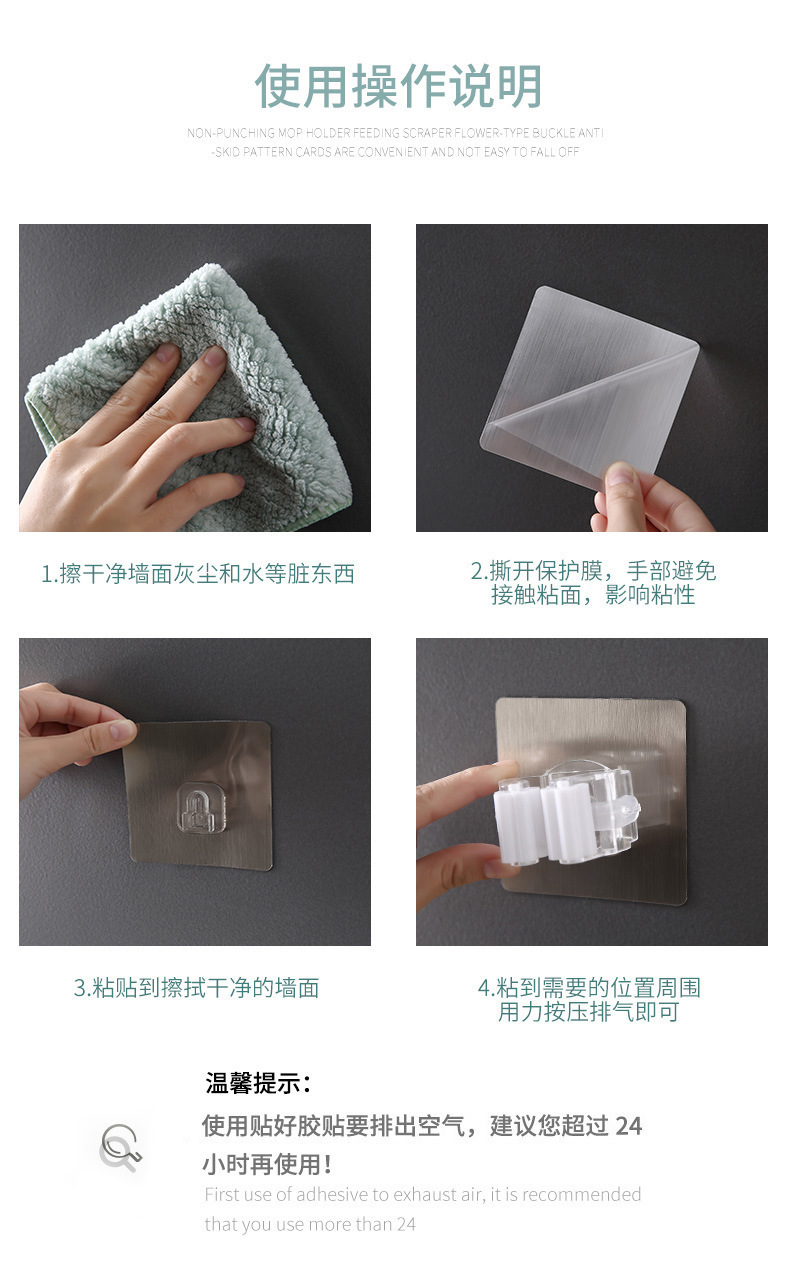 使用操作说明

NON-PUNCHING MOP HOLDER FEEDING SCRAPER FLOWER-TYPE BUCKLE ANTI -SKID PATTERN CARDS ARE CONVENIENT AND NOT EASY TO FALL OFF

1.擦干净墙面灰尘和水等脏东西

2.撕开保护膜，手部避免接触粘面，影响粘性

3.粘贴到擦拭干净的墙面

4.粘到需要的位置周围用力按压排气即可

温馨提示：

使用贴好胶贴要排出空气，建议您超过 24 小时再使用！

First use of adhesive to exhaust air, it is recommended that you use more than 24