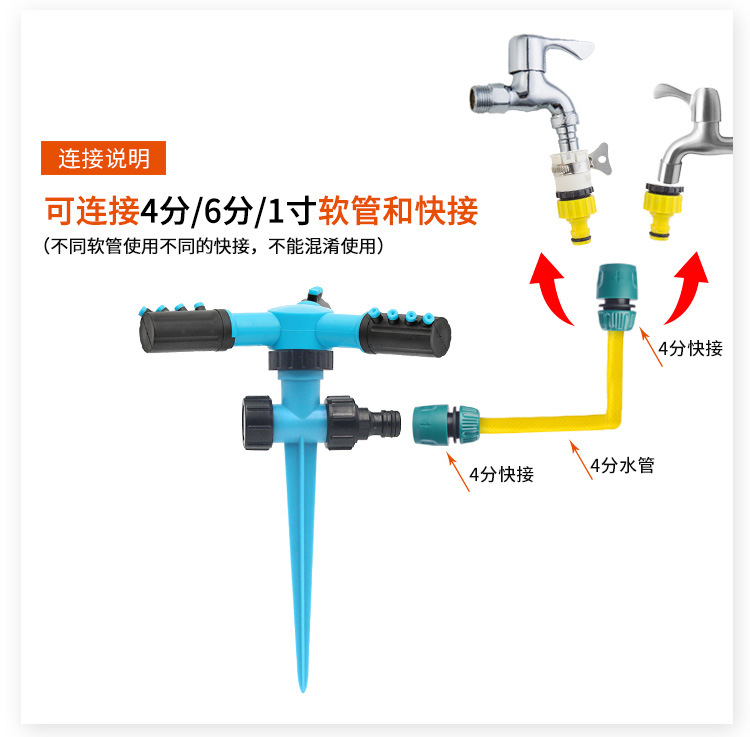 连接说明

可连接4分/6分/1寸软管和快接

（不同软管使用不同的快接，不能混淆使用）

4分快接

4分快接

4分水管