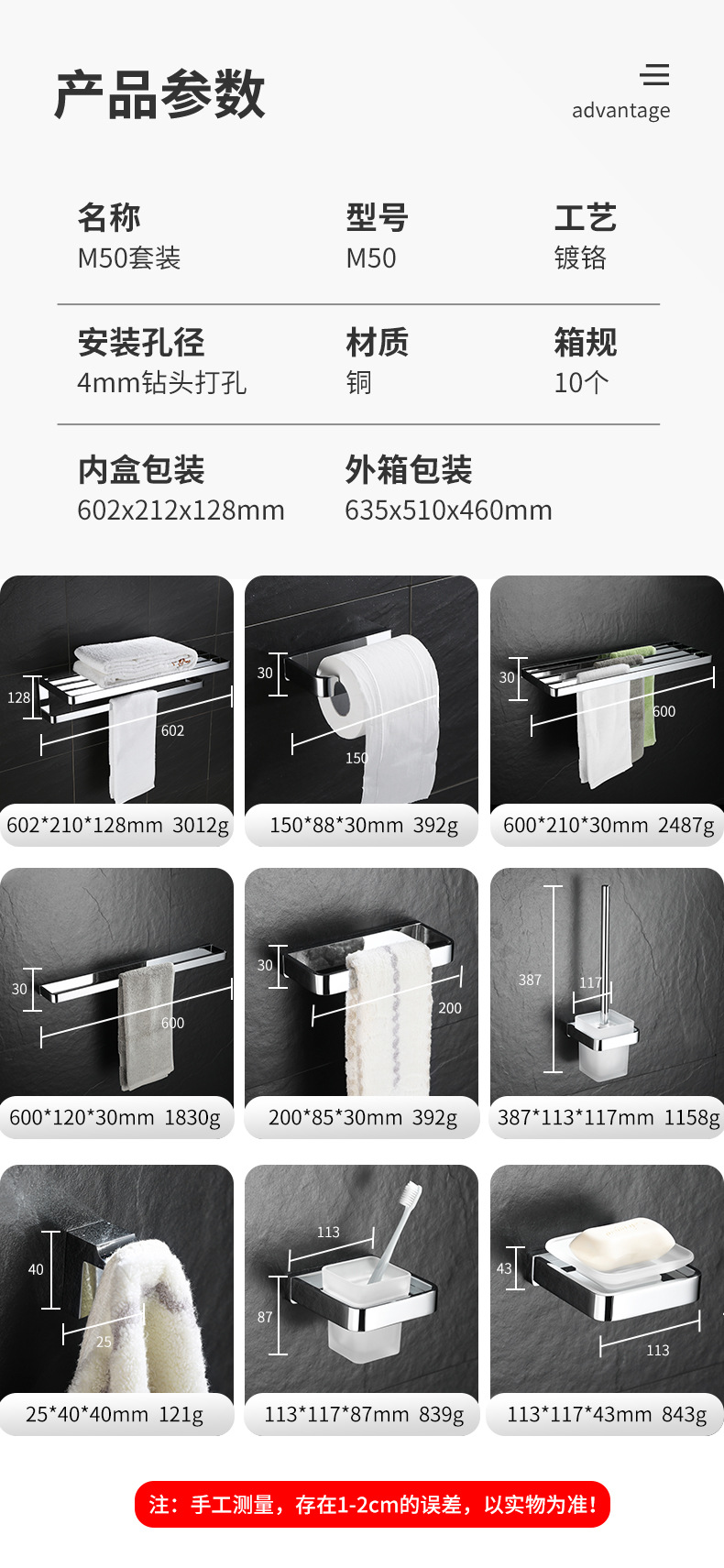 产品参数

advantage

名称
M50套装

型号
M50

工艺
镀铬

安装孔径
4mm钻头打孔

材质
铜

箱规
10个

内盒包装
602x212x128mm

外箱包装
635x510x460mm

128
602
602*210*128mm 3012g

30
150
150*88*30mm 392g

30
600
600*210*30mm 2487g

30
600
600*120*30mm 1830g

30
200
200*85*30mm 392g

387
117
387*113*117mm 1158g

40
25
25*40*40mm 121g

113
87
113*117*87mm 839g

43
113
113*117*43mm 843g

注：手工测量，存在1-2cm的误差，以实物为准！