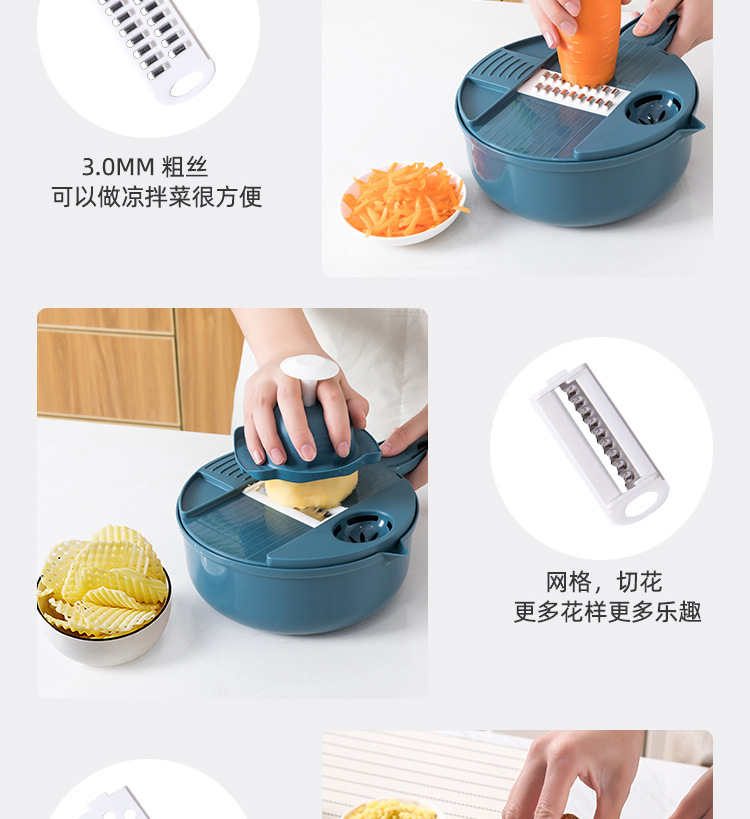 3.0MM 粗丝
可以做凉拌菜很方便

网格，切花
更多花样更多乐趣