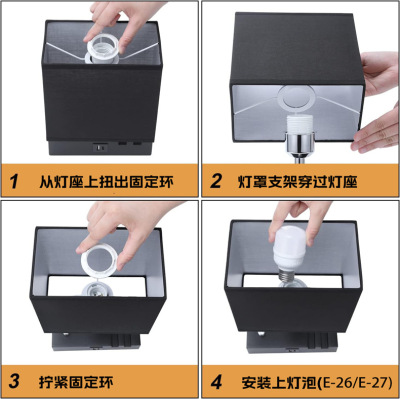 1 从灯座上扭出固定环

2 灯罩支架穿过灯座

3 拧紧固定环

4 安装上灯泡(E-26/E-27)