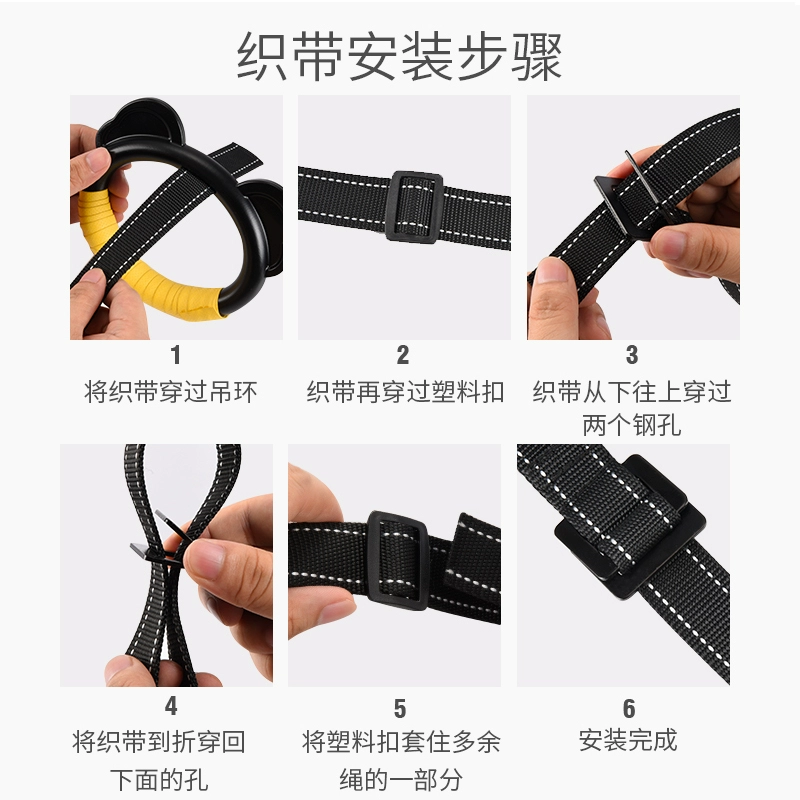 织带安装步骤

1
将织带穿过吊环

2
织带再穿过塑料扣

3
织带从下往上穿过两个钢孔

4
将织带到折穿回下面的孔

5
将塑料扣套住多余绳的一部分

6
安装完成