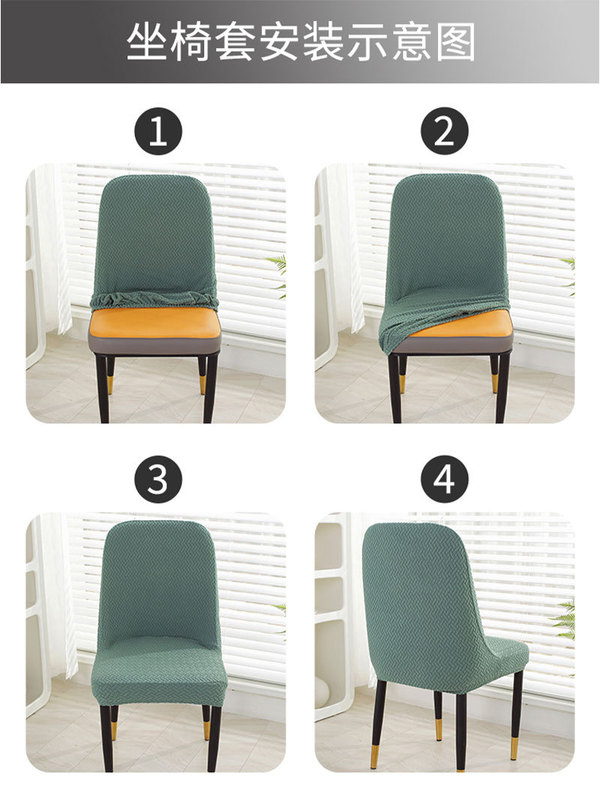 坐椅套安装示意图

1

2

3

4