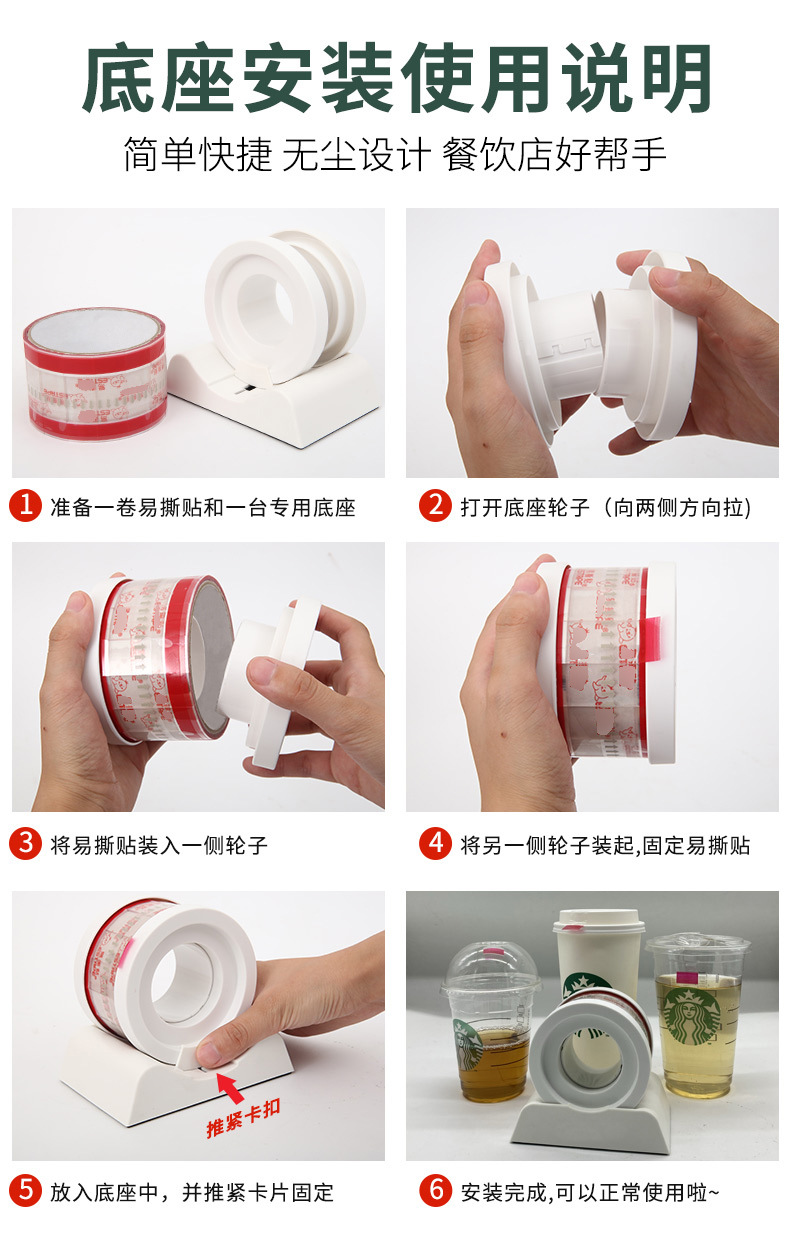 底座安装使用说明

简单快捷 无尘设计 餐饮店好帮手

1 准备一卷易撕贴和一台专用底座

2 打开底座轮子（向两侧方向拉)

3 将易撕贴装入一侧轮子

4 将另一侧轮子装起,固定易撕贴

推紧卡扣

5 放入底座中，并推紧卡片固定

6 安装完成,可以正常使用啦~