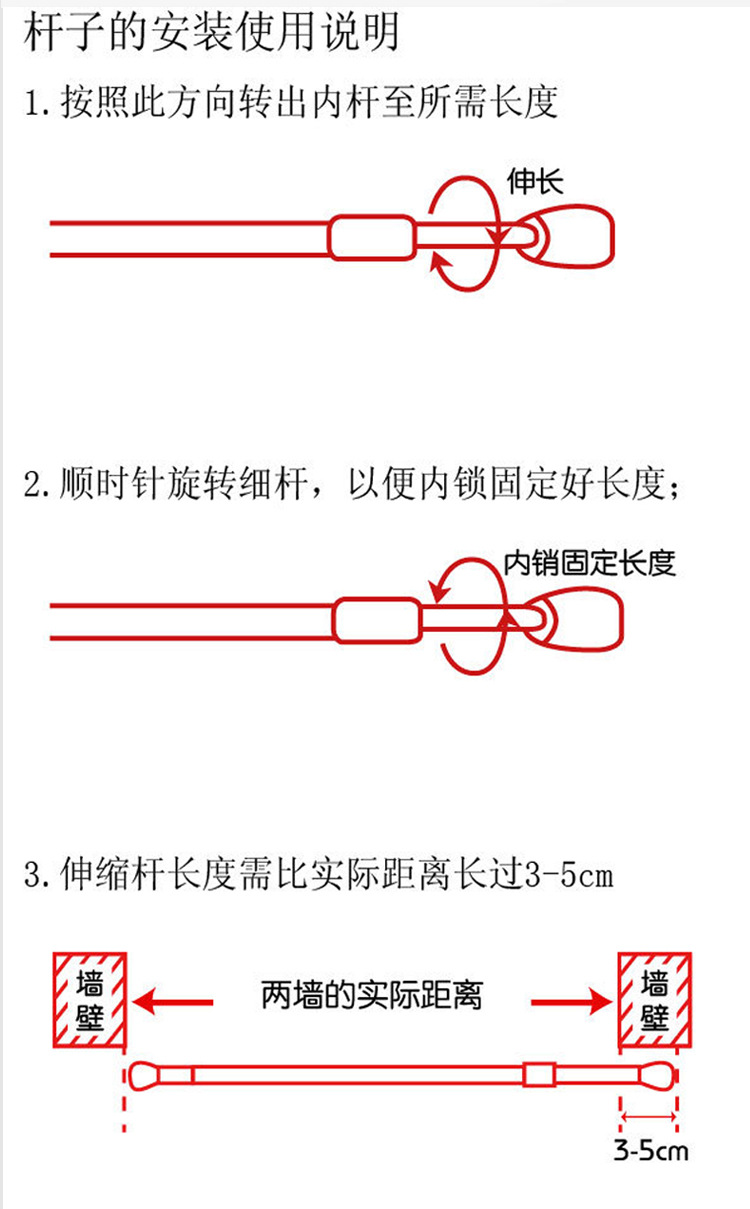 杆子的安装使用说明

1. 按照此方向转出内杆至所需长度

伸长

2. 顺时针旋转细杆，以便内锁固定好长度；

内销固定长度

3. 伸缩杆长度需比实际距离长过3-5cm

墙壁

两墙的实际距离

墙壁

3-5cm