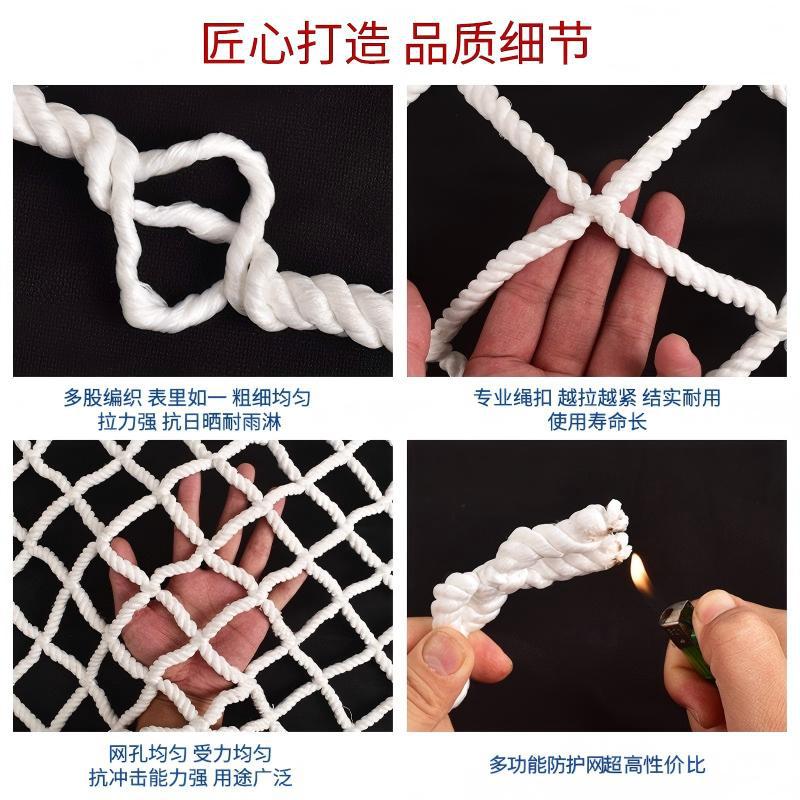 匠心打造 品质细节

多股编织 表里如一 粗细均匀
拉力强 抗日晒耐雨淋

专业绳扣 越拉越紧 结实耐用
使用寿命长

网孔均匀 受力均匀
抗冲击能力强 用途广泛

多功能防护网超高性价比