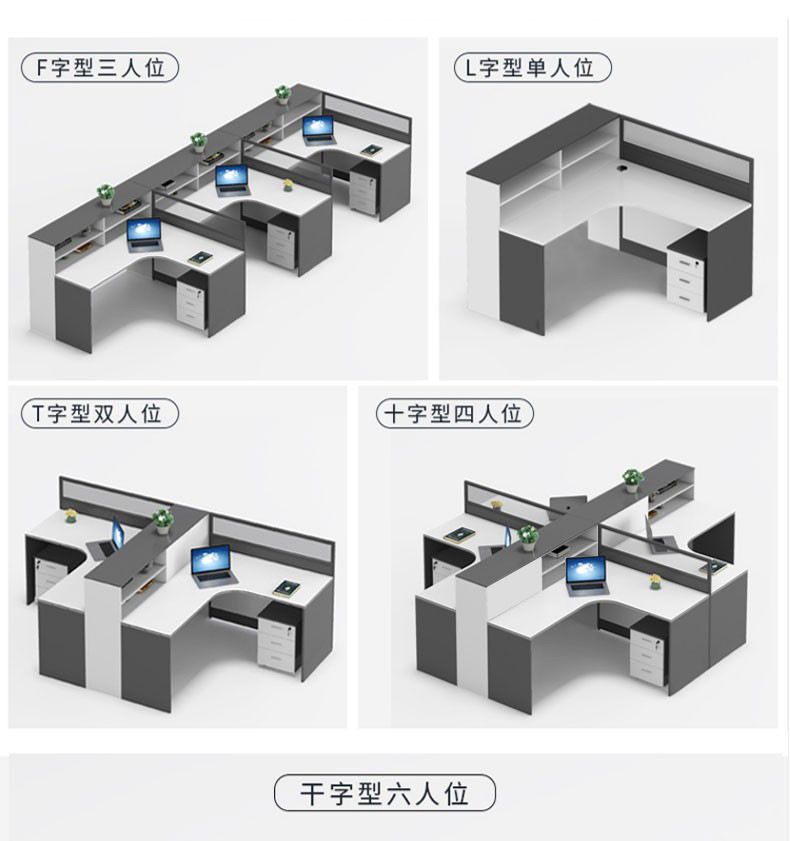 F字型三人位

L字型单人位

T字型双人位

十字型四人位

干字型六人位