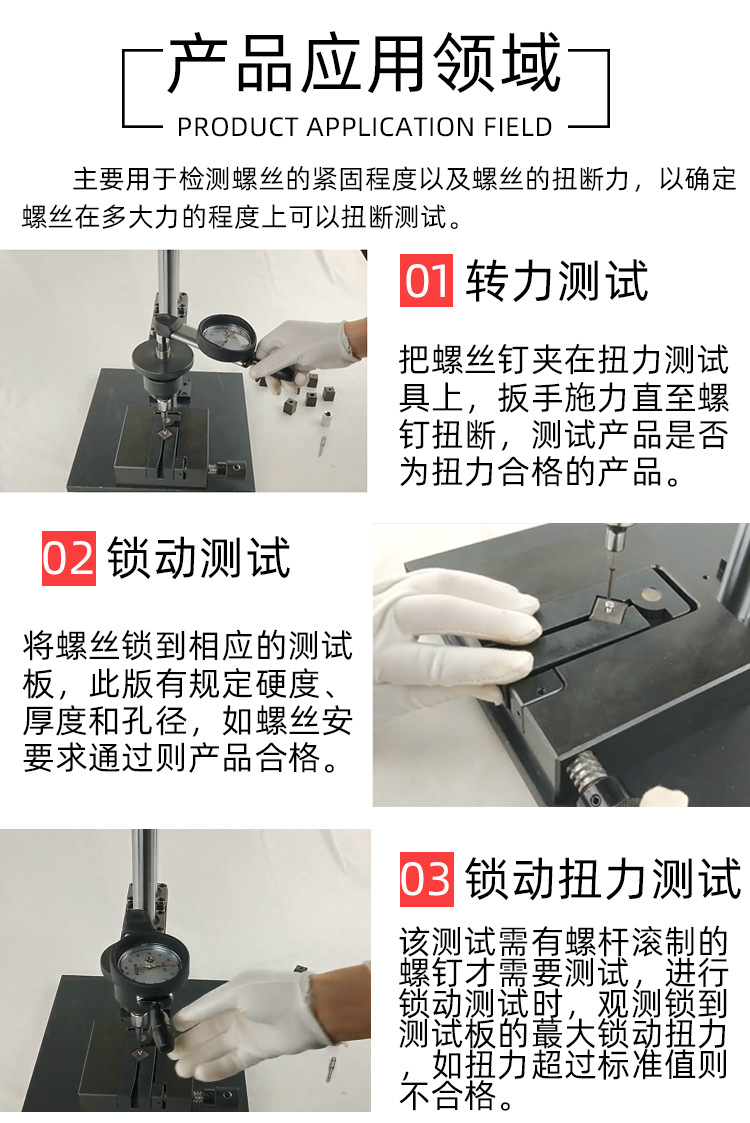 产品应用领域
PRODUCT APPLICATION FIELD

主要用于检测螺丝的紧固程度以及螺丝的扭断力，以确定螺丝在多大力的程度上可以扭断测试。

01 转力测试

把螺丝钉夹在扭力测试具上，扳手施力直至螺钉扭断，测试产品是否为扭力合格的产品。

02 锁动测试

将螺丝锁到相应的测试板，此版有规定硬度、厚度和孔径，如螺丝安要求通过则产品合格。

03 锁动扭力测试

该测试需有螺杆滚制的螺钉才需要测试，进行锁动测试时，观测锁到测试板的最大锁动扭力，如扭力超过标准值则不合格。