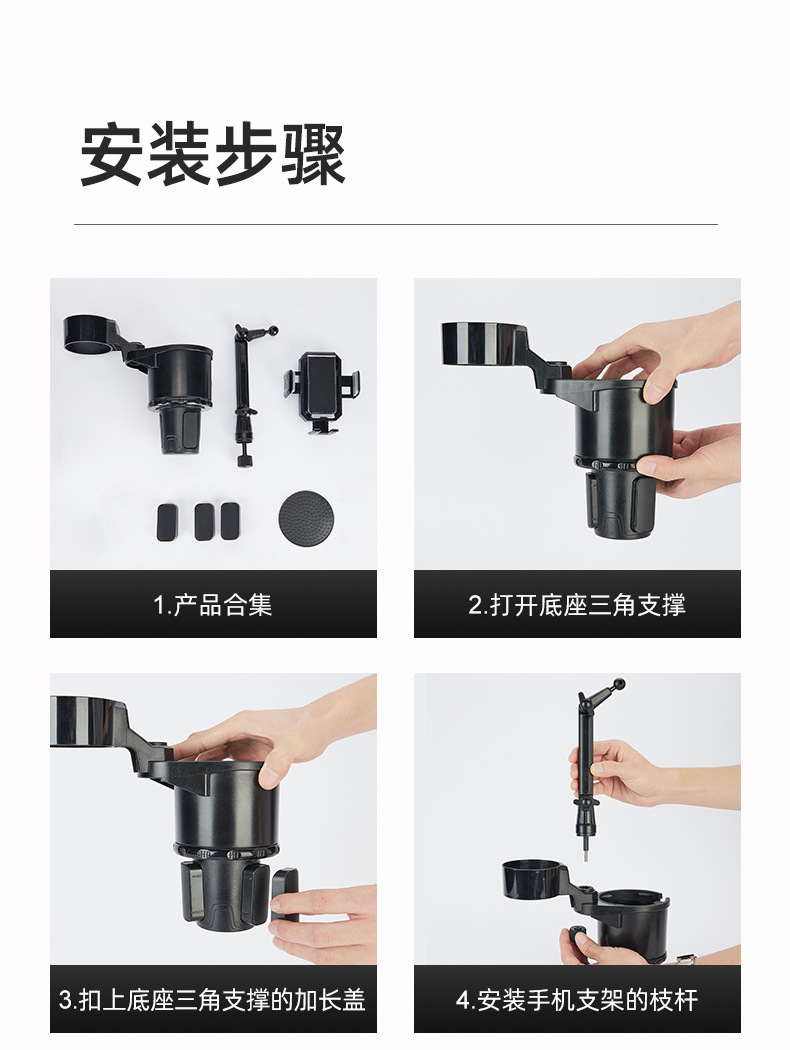 安装步骤

1.产品合集

2.打开底座三角支撑

3.扣上底座三角支撑的加长盖

4.安装手机支架的枝杆