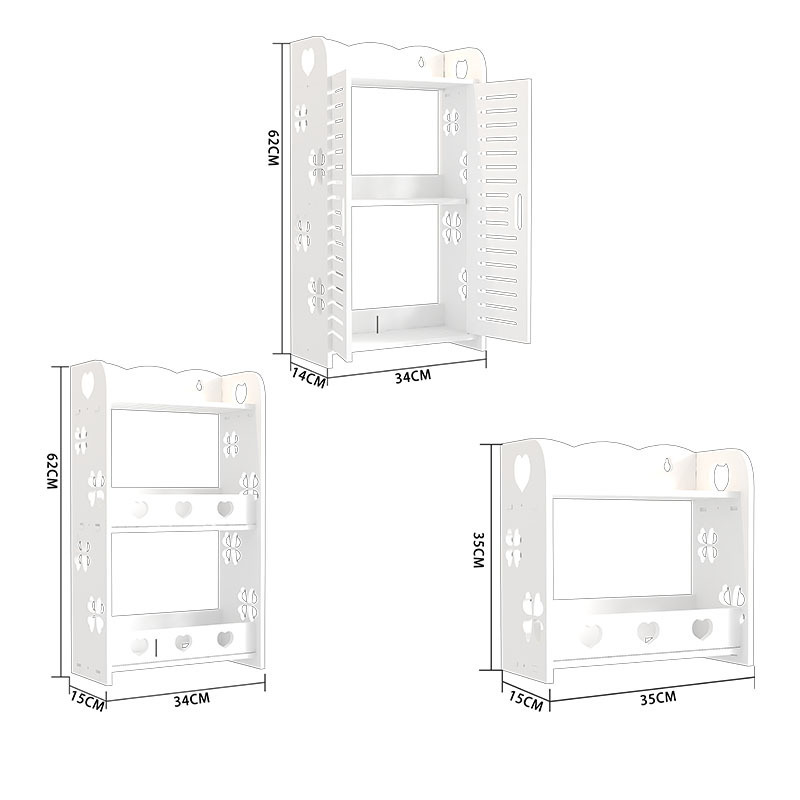 62CM
14CM
34CM
62CM
15CM
34CM
35CM
15CM
35CM