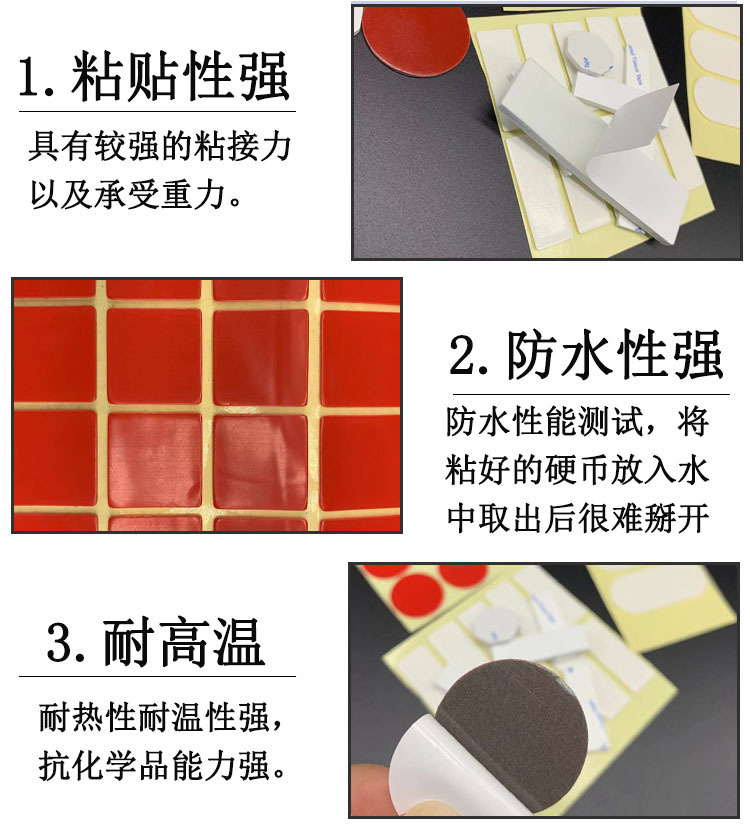 1. 粘贴性强

具有较强的粘接力以及承受重力。

2. 防水性强

防水性能测试，将粘好的硬币放入水中取出后很难掰开

3. 耐高温

耐热性耐温性强，抗化学品能力强。